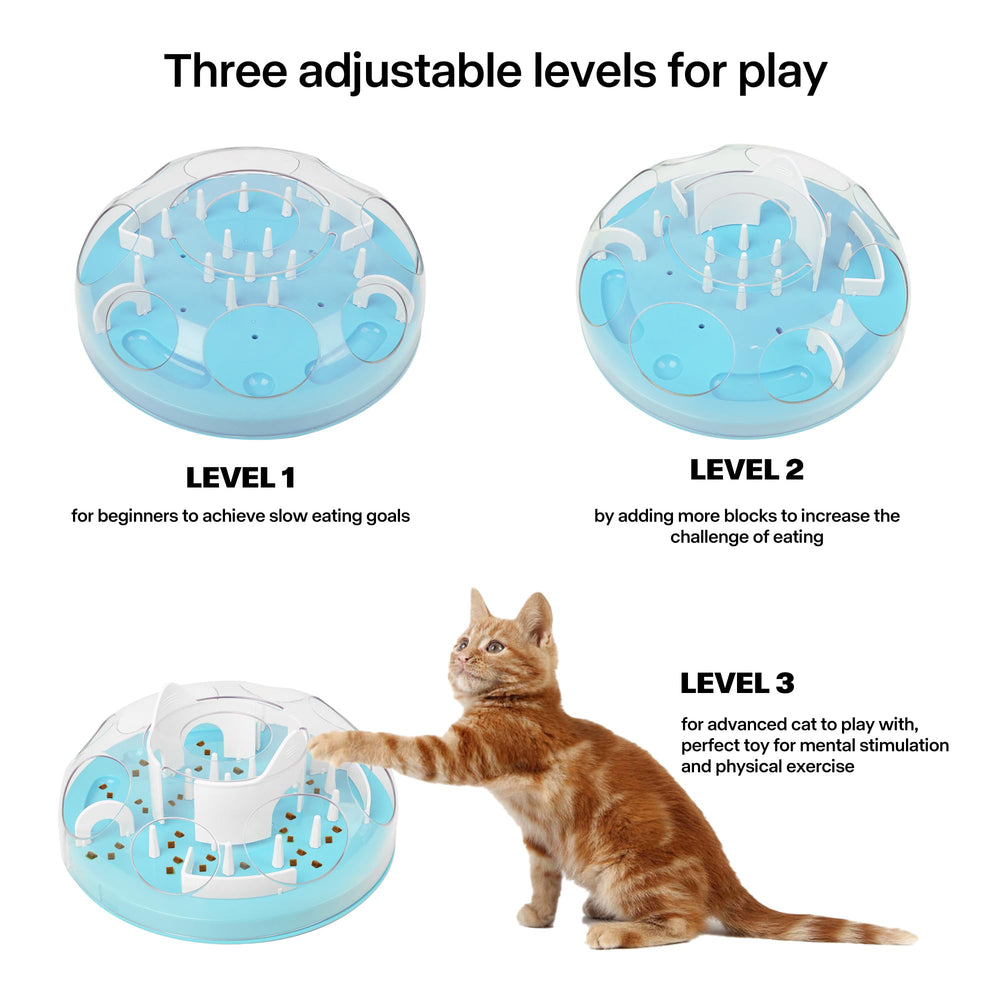 Three adjustable levels for play

LEVEL 1

for beginners to achieve slow eating goals

LEVEL 2

by adding more blocks to increase the challenge of eating

LEVEL 3

for advanced cat to play with, perfect toy for mental stimulation and physical exercise