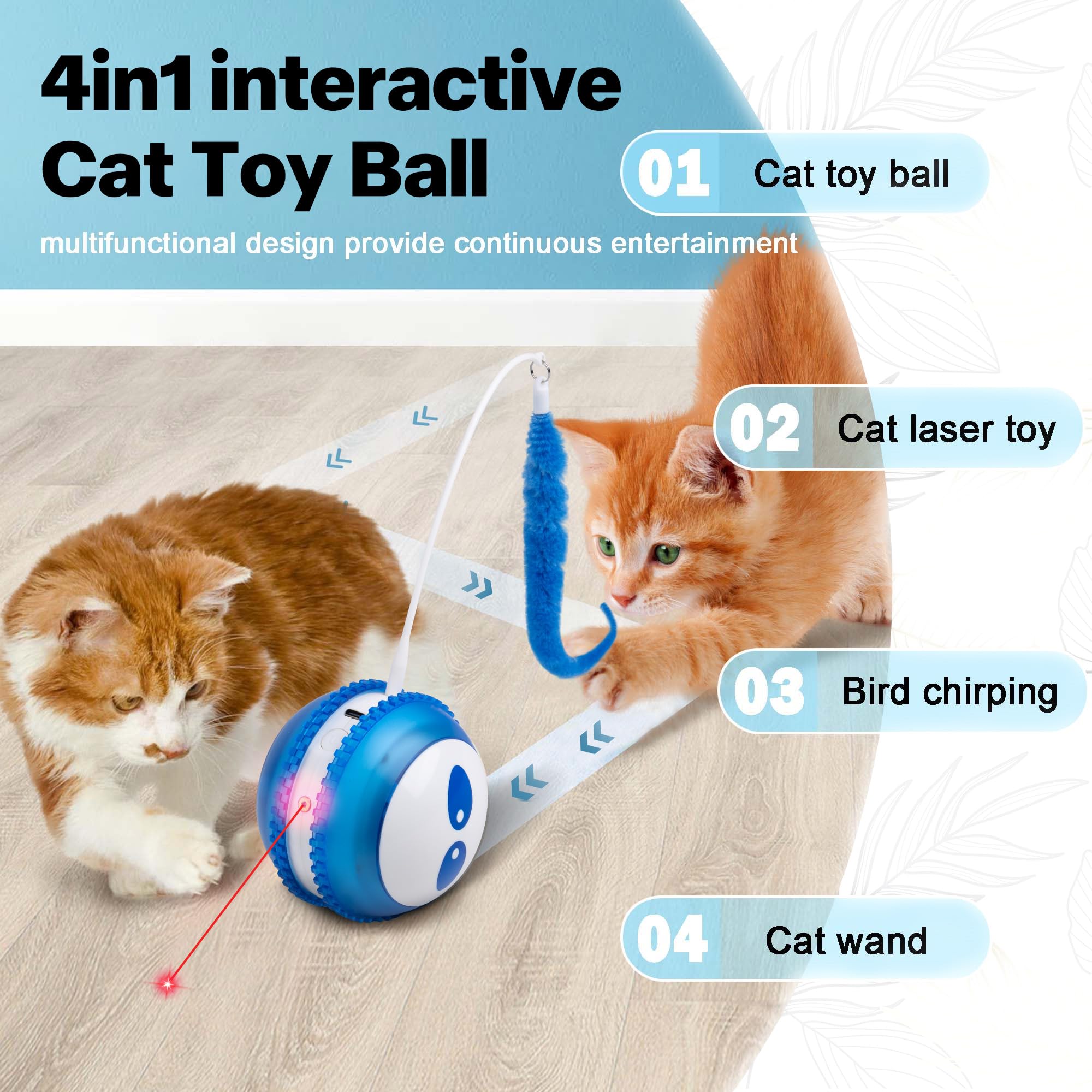 4in1 interactive Cat Toy Ball

multifunctional design provide continuous entertainment

01 Cat toy ball

02 Cat laser toy

03 Bird chirping

04 Cat wand