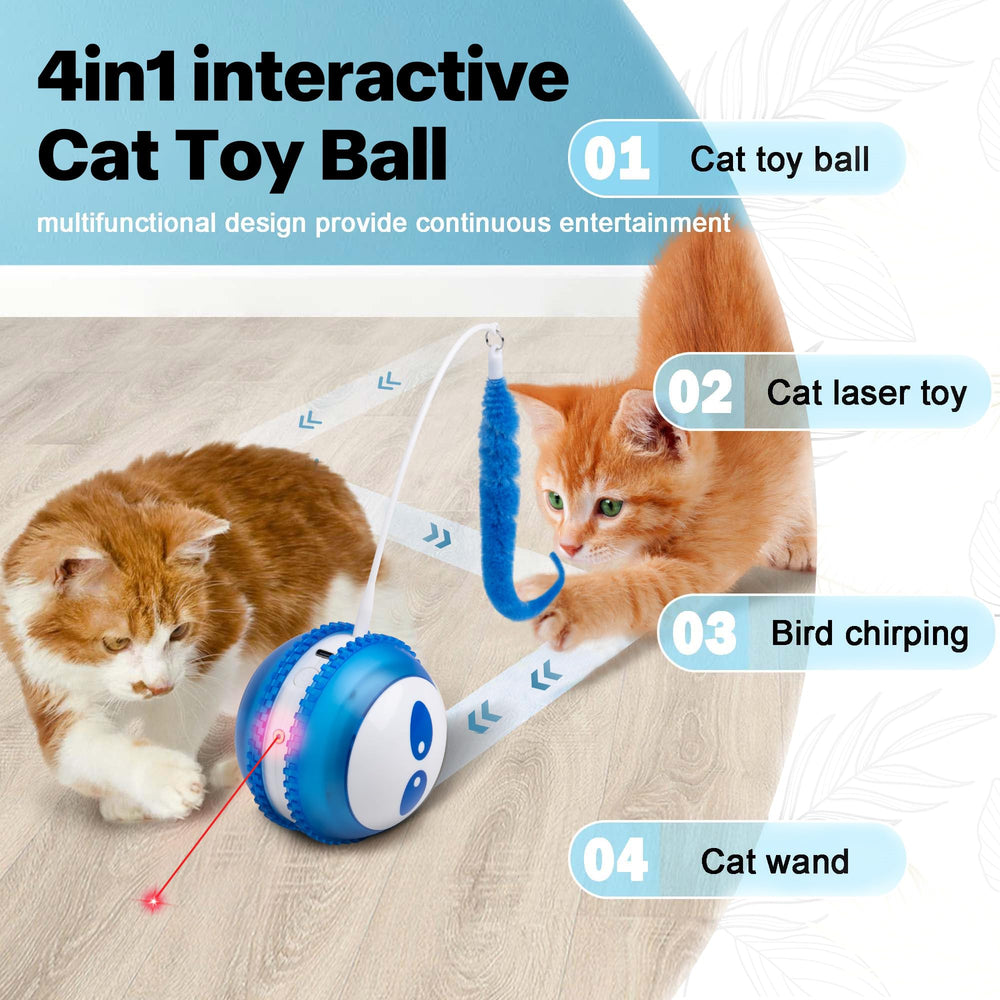 4in1 interactive Cat Toy Ball

multifunctional design provide continuous entertainment

01 Cat toy ball

02 Cat laser toy

03 Bird chirping

04 Cat wand