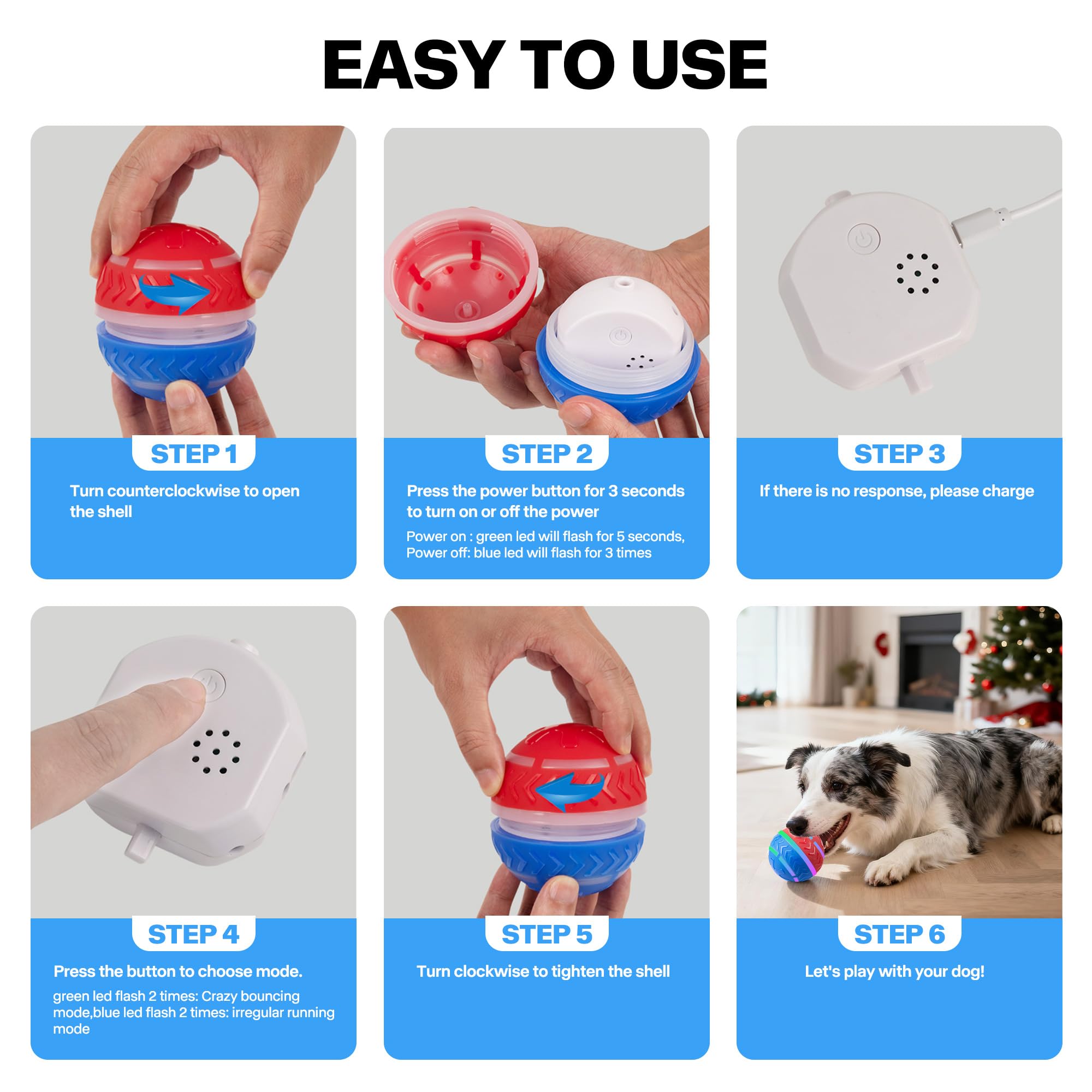 EASY TO USE

STEP 1

Turn counterclockwise to open the shell

STEP 2

Press the power button for 3 seconds to turn on or off the power

Power on : green led will flash for 5 seconds, Power off: blue led will flash for 3 times

STEP 3

If there is no response, please charge

STEP 4

Press the button to choose mode.

green led flash 2 times: Crazy bouncing mode,blue led flash 2 times: irregular running mode

STEP 5

Turn clockwise to tighten the shell

STEP 6

Let's play with your dog!