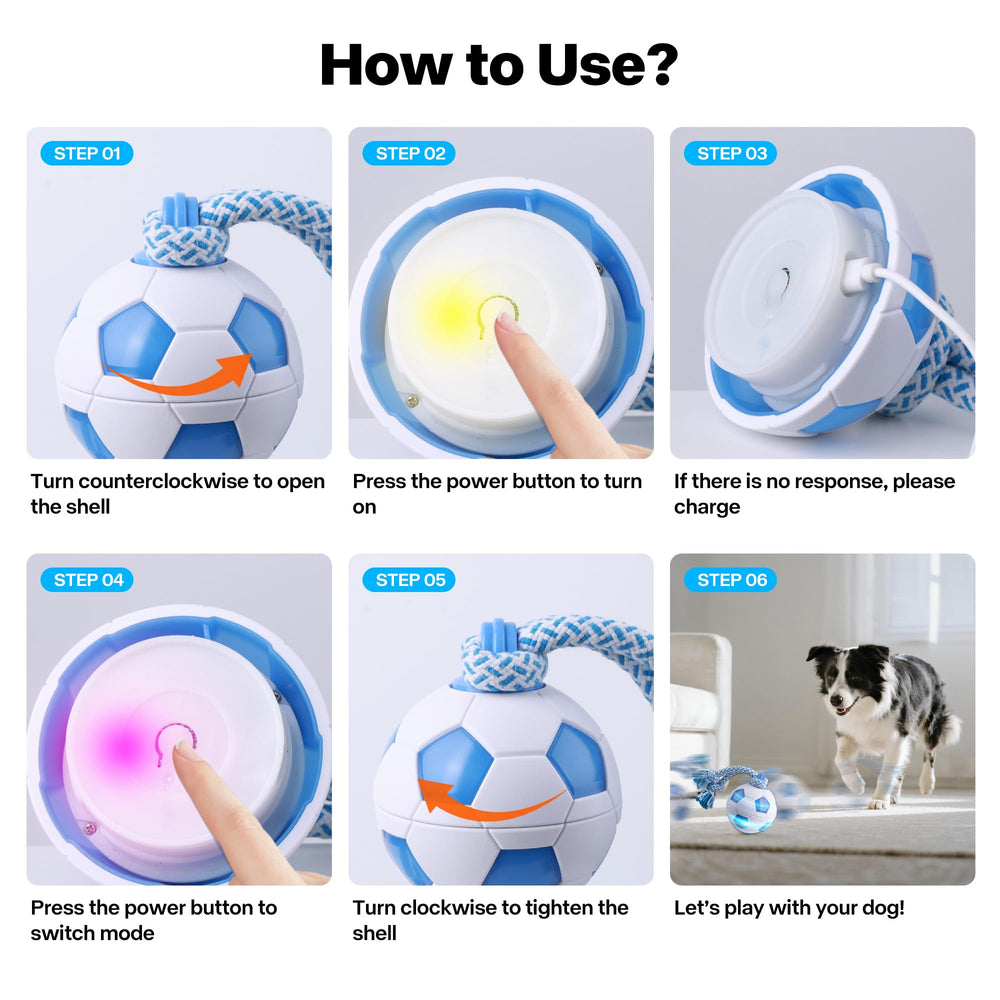 How to Use?

STEP 01

Turn counterclockwise to open the shell

STEP 02

Press the power button to turn on

STEP 03

If there is no response, please charge

STEP 04

Press the power button to switch mode

STEP 05

Turn clockwise to tighten the shell

STEP 06

Let's play with your dog!