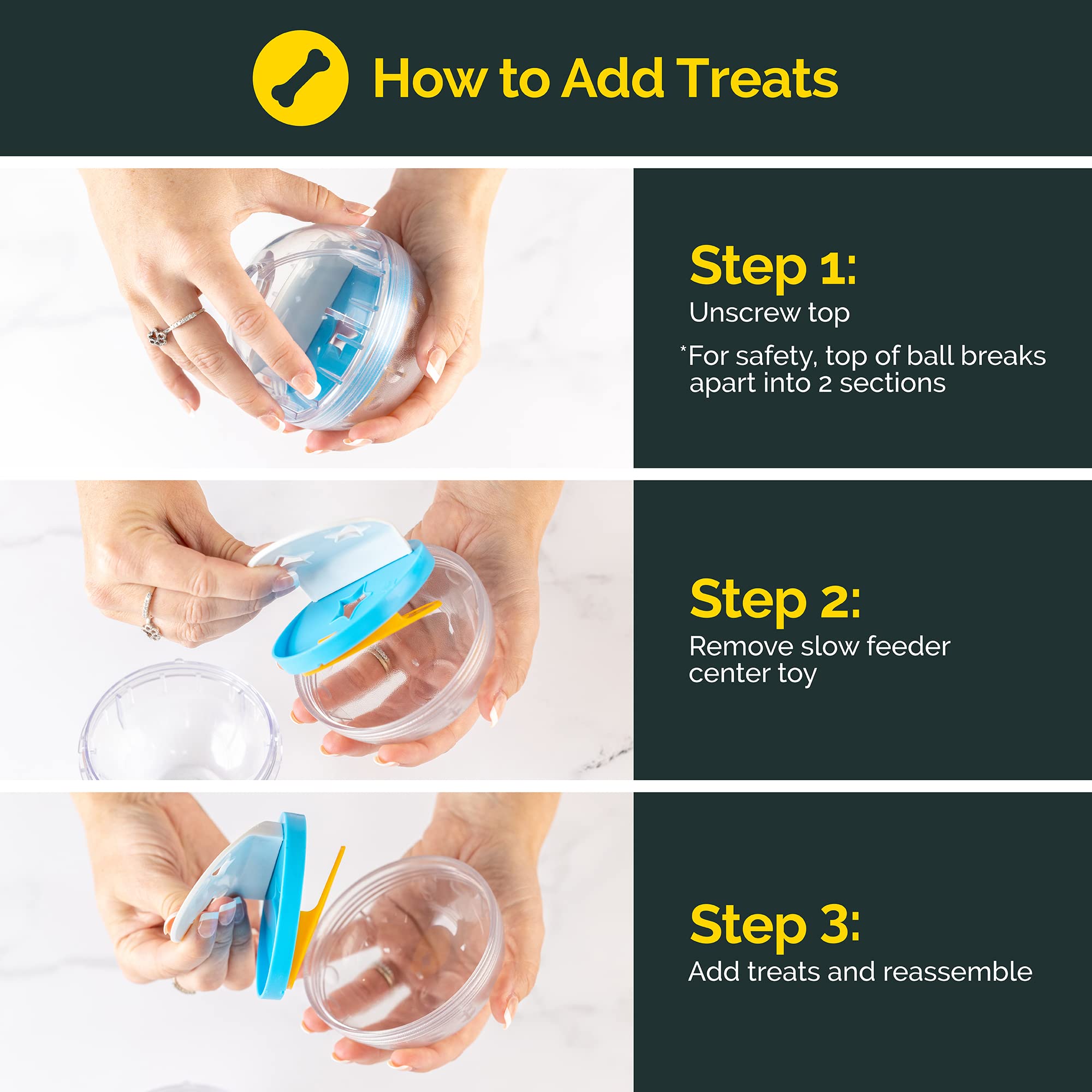 How to Add Treats

Step 1:
Unscrew top
*For safety, top of ball breaks apart into 2 sections

Step 2:
Remove slow feeder center toy

Step 3:
Add treats and reassemble