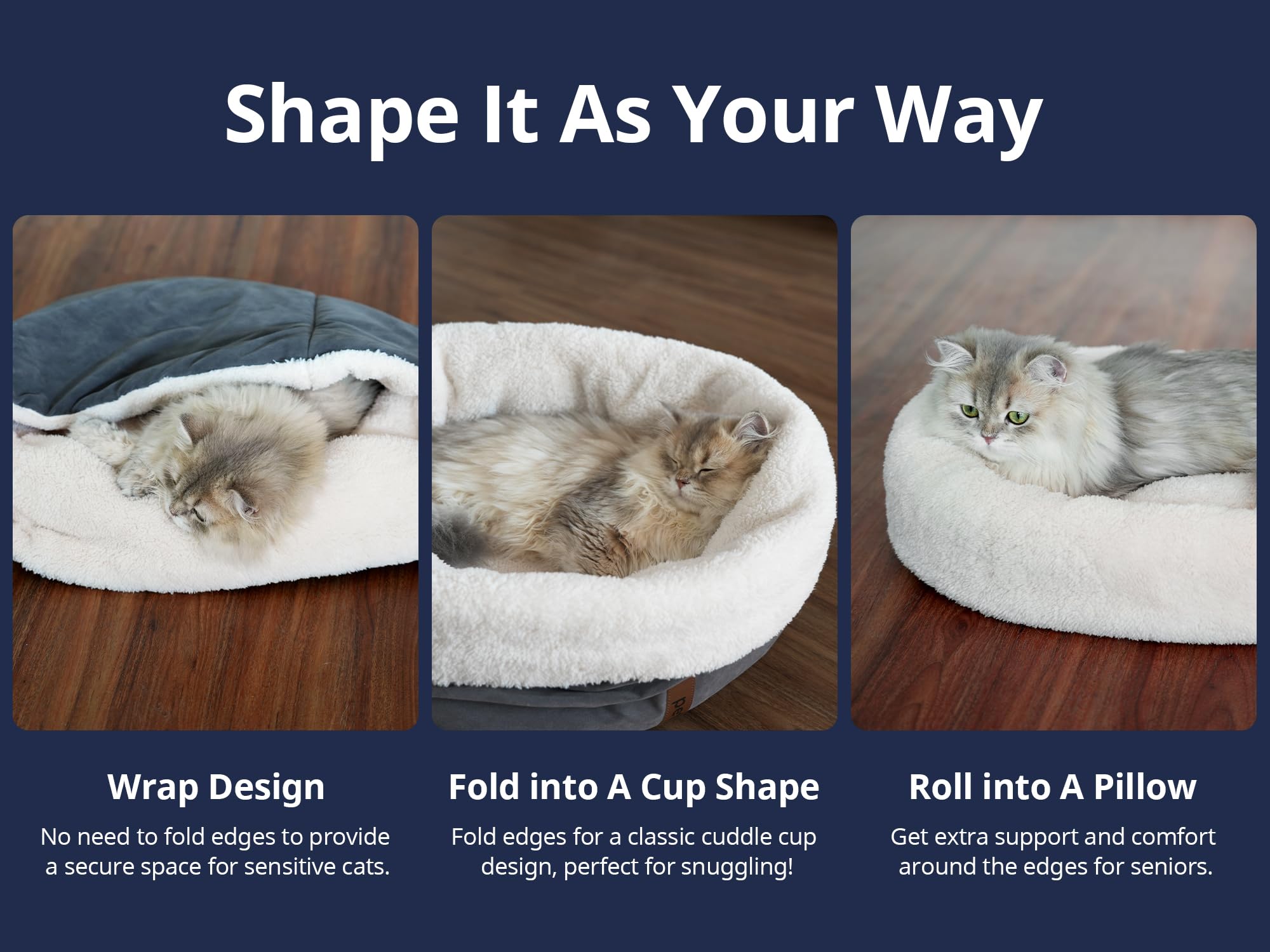 Shape It As Your Way

Wrap Design

No need to fold edges to provide a secure space for sensitive cats.

Fold into A Cup Shape

Fold edges for a classic cuddle cup design, perfect for snuggling!

Roll into A Pillow

Get extra support and comfort around the edges for seniors.