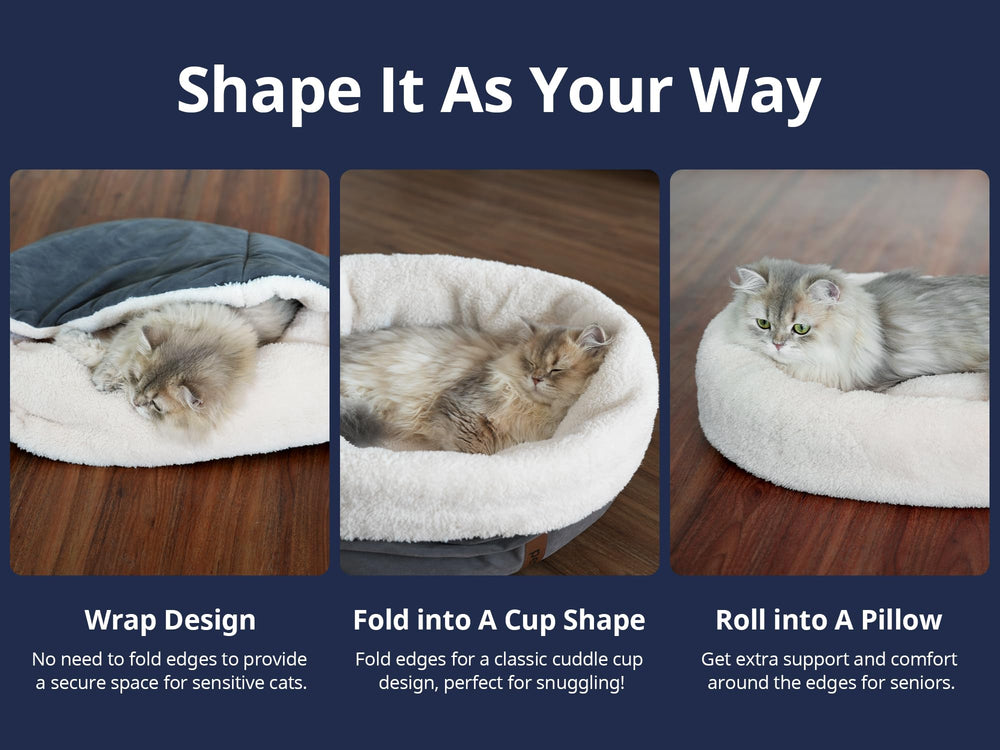 Shape It As Your Way

Wrap Design
No need to fold edges to provide a secure space for sensitive cats.

Fold into A Cup Shape
Fold edges for a classic cuddle cup design, perfect for snuggling!

Roll into A Pillow
Get extra support and comfort around the edges for seniors.