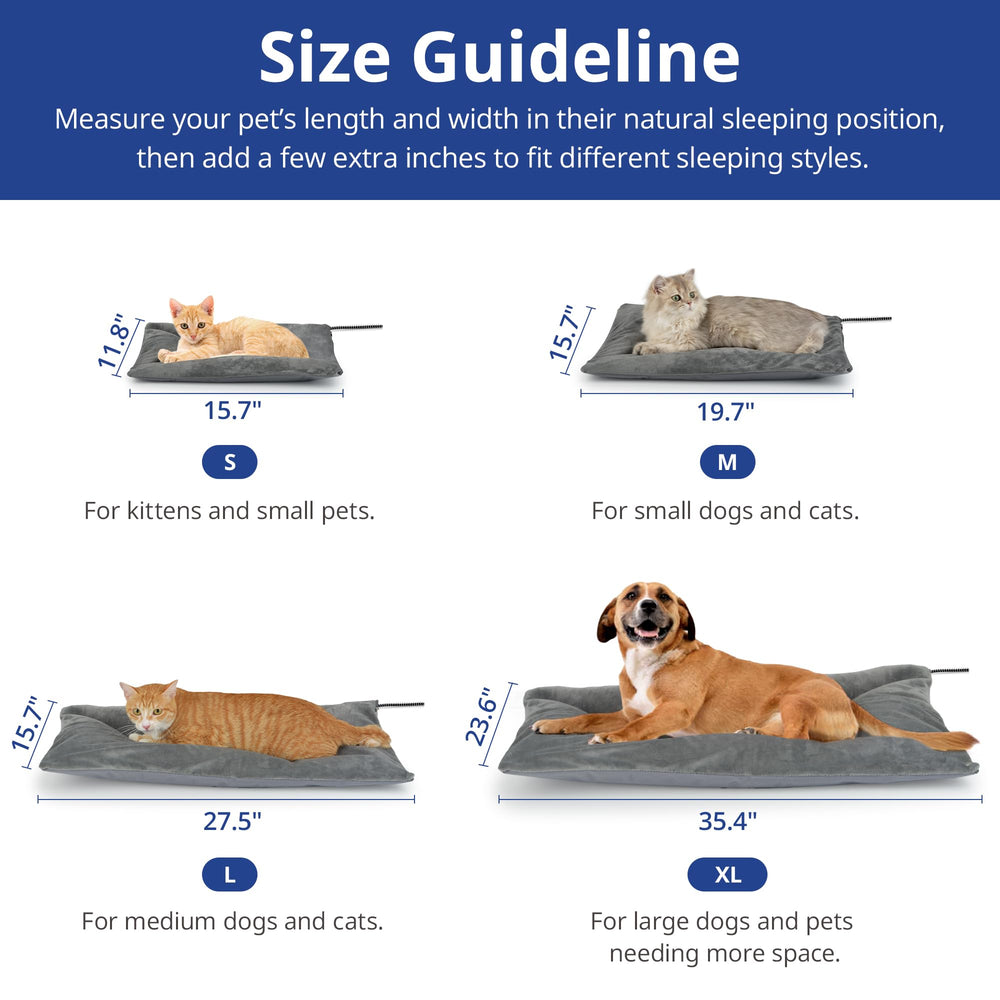 Size Guideline

Measure your pet's length and width in their natural sleeping position, then add a few extra inches to fit different sleeping styles.

11.8"
15.7"
S
For kittens and small pets.

15.7"
19.7"
M
For small dogs and cats.

15.7"
27.5"
L
For medium dogs and cats.

23.6"
35.4"
XL
For large dogs and pets needing more space.