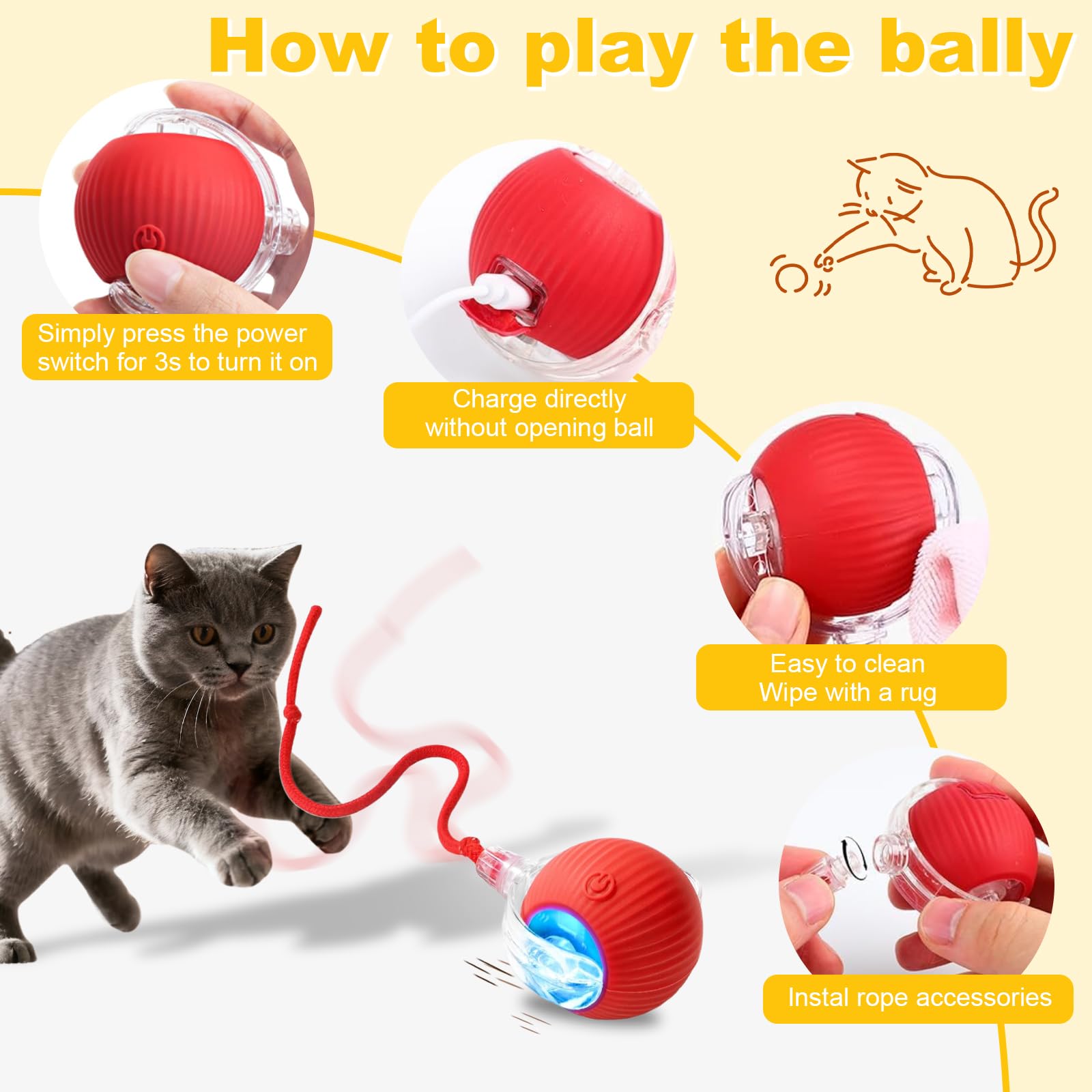 How to play the bally

Simply press the power switch for 3s to turn it on

Charge directly without opening ball

Easy to clean
Wipe with a rug

Instal rope accessories