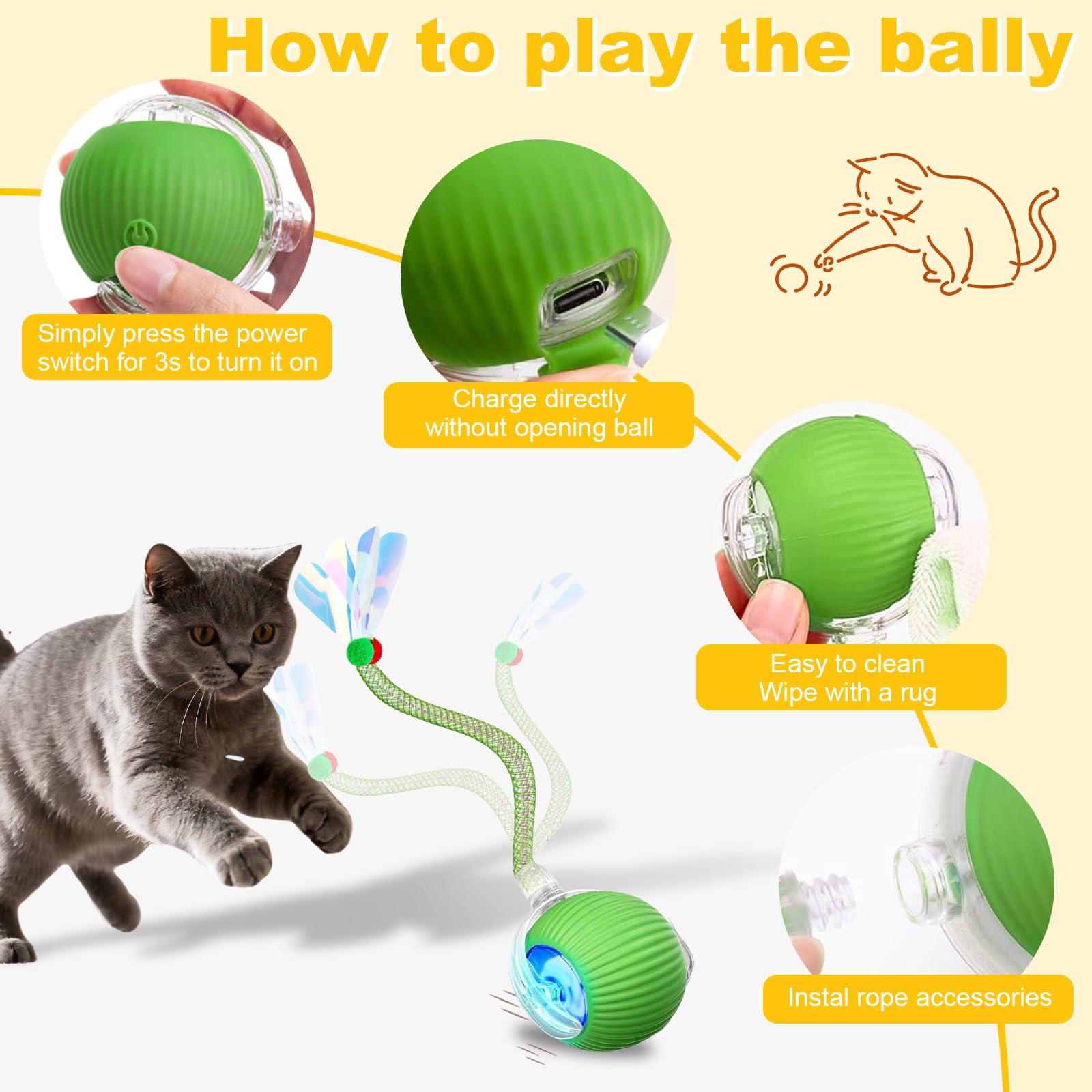 How to play the bally

Simply press the power switch for 3s to turn it on

Charge directly without opening ball

Easy to clean Wipe with a rug

Instal rope accessories