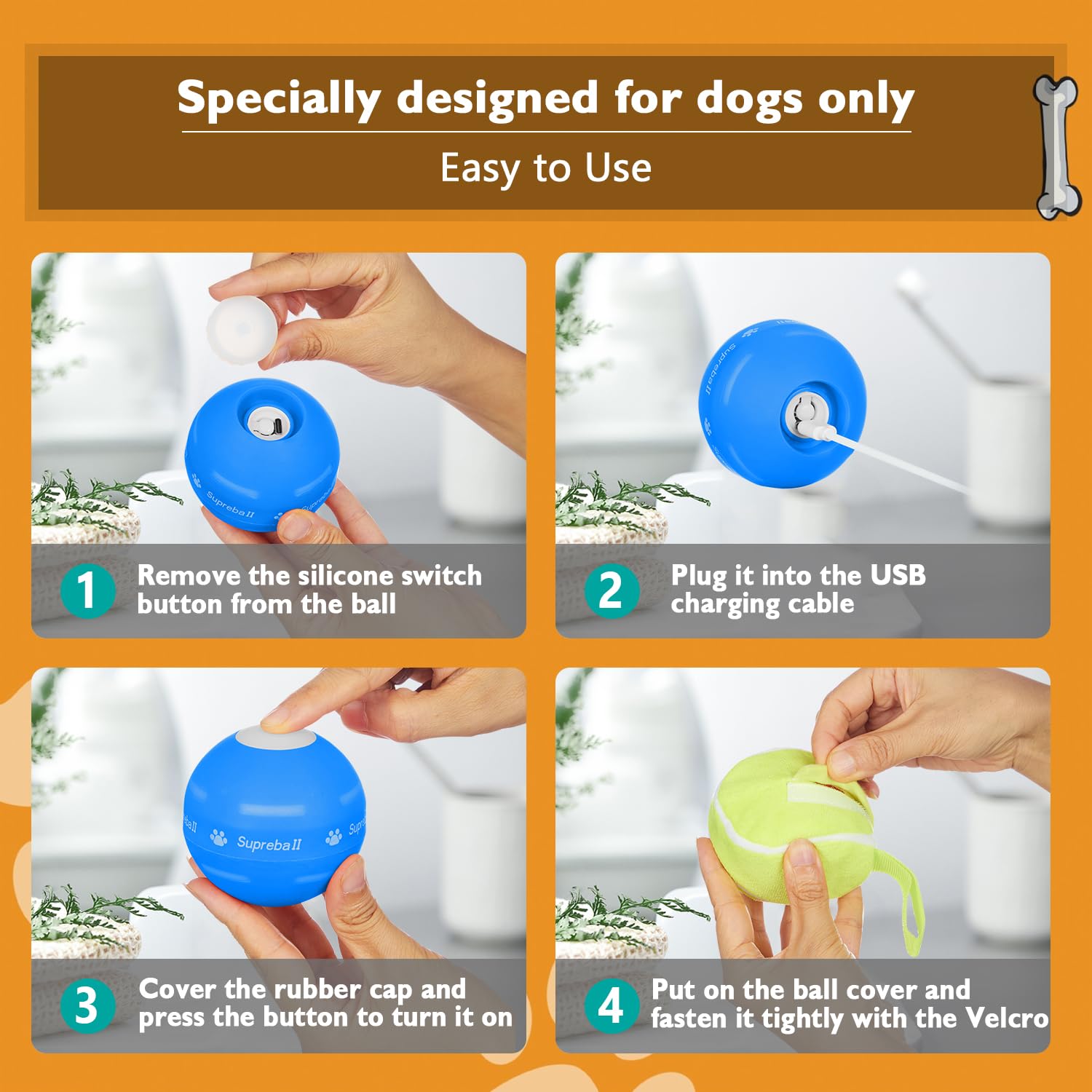 Specially designed for dogs only

Easy to Use

Supreball

1 Remove the silicone switch button from the ball

Supreball

2 Plug it into the USB charging cable

Supreball

3 Cover the rubber cap and press the button to turn it on

4 Put on the ball cover and fasten it tightly with the Velcro