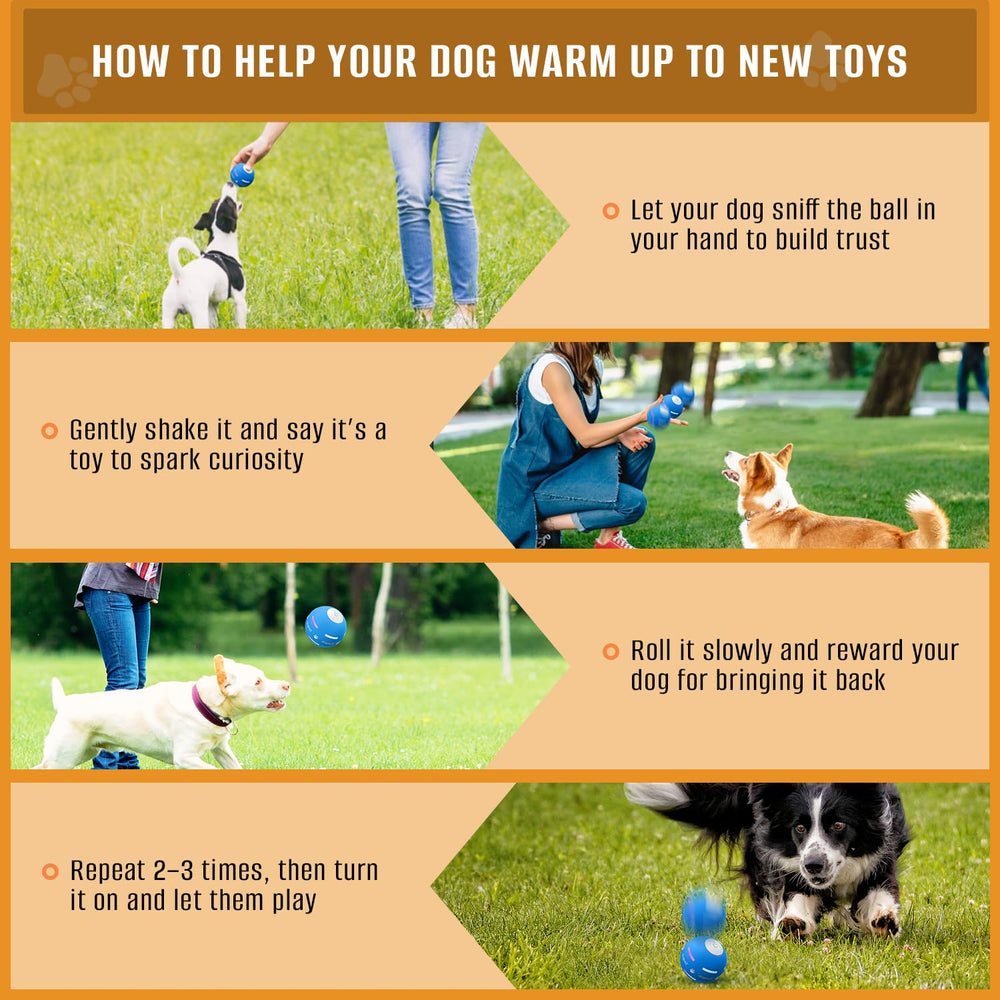 HOW TO HELP YOUR DOG WARM UP TO NEW TOYS

Let your dog sniff the ball in your hand to build trust

Gently shake it and say it's a toy to spark curiosity

Roll it slowly and reward your dog for bringing it back

Repeat 2–3 times, then turn it on and let them play