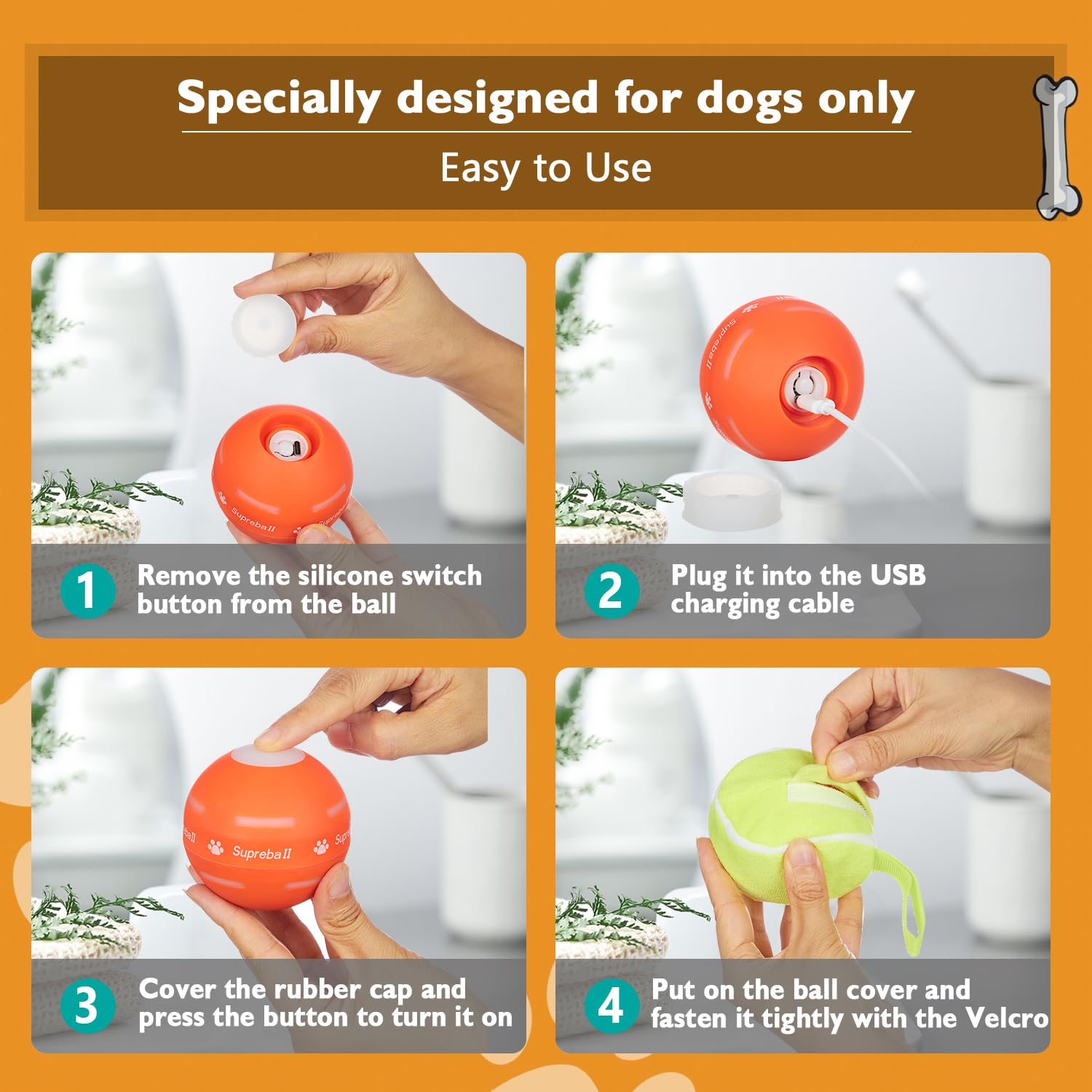 Specially designed for dogs only

Easy to Use

Supreball

1 Remove the silicone switch button from the ball

Supreball

2 Plug it into the USB charging cable

Supreball

3 Cover the rubber cap and press the button to turn it on

4 Put on the ball cover and fasten it tightly with the Velcro