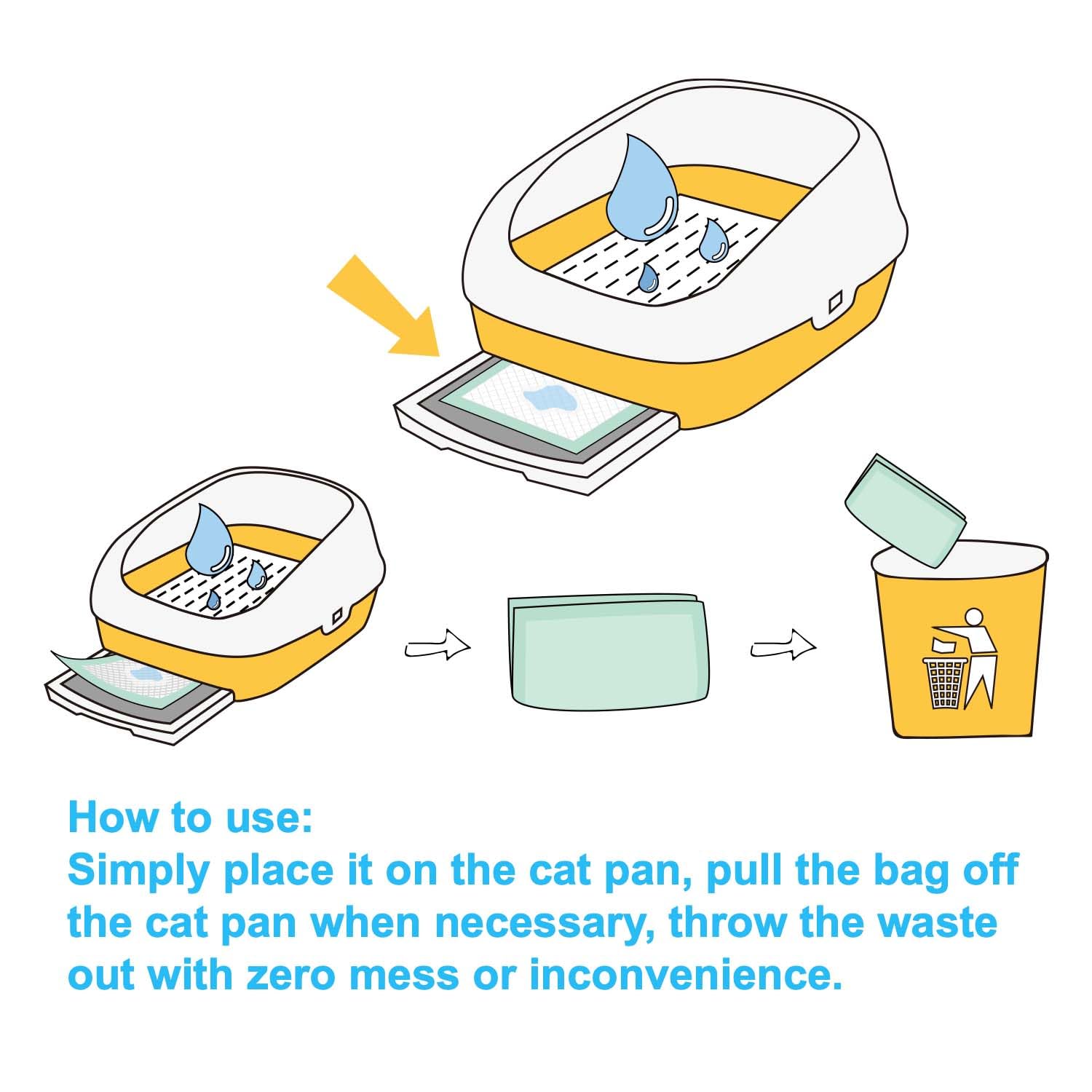 How to use:
Simply place it on the cat pan, pull the bag off the cat pan when necessary, throw the waste out with zero mess or inconvenience.