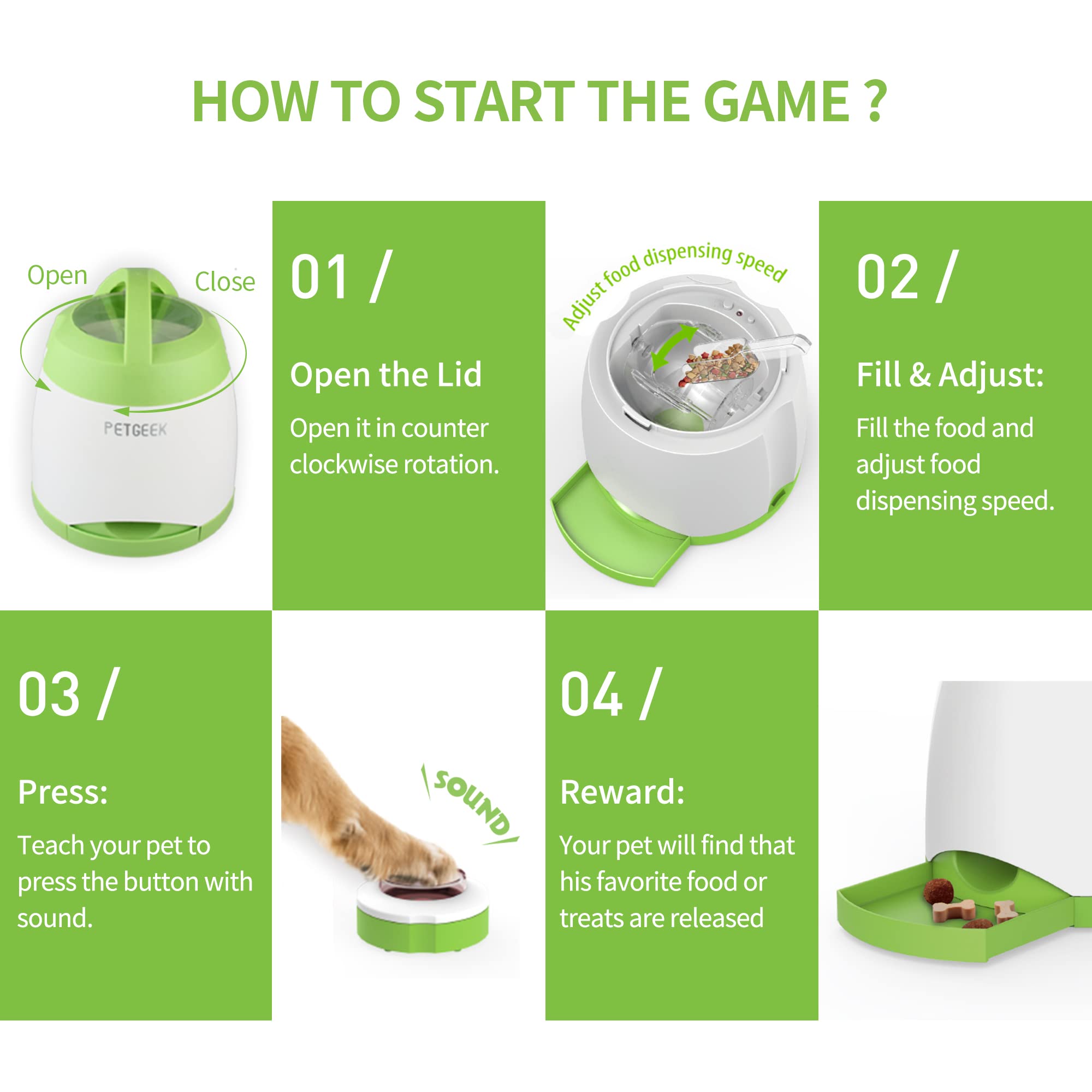 HOW TO START THE GAME ?

Open
Close
PETGEEK

01 /

Open the Lid

Open it in counter clockwise rotation.

Adjust food dispensing speed

02 /

Fill & Adjust:

Fill the food and adjust food dispensing speed.

03 /

Press:

Teach your pet to press the button with sound.

SOUND

04 /

Reward:

Your pet will find that his favorite food or treats are released