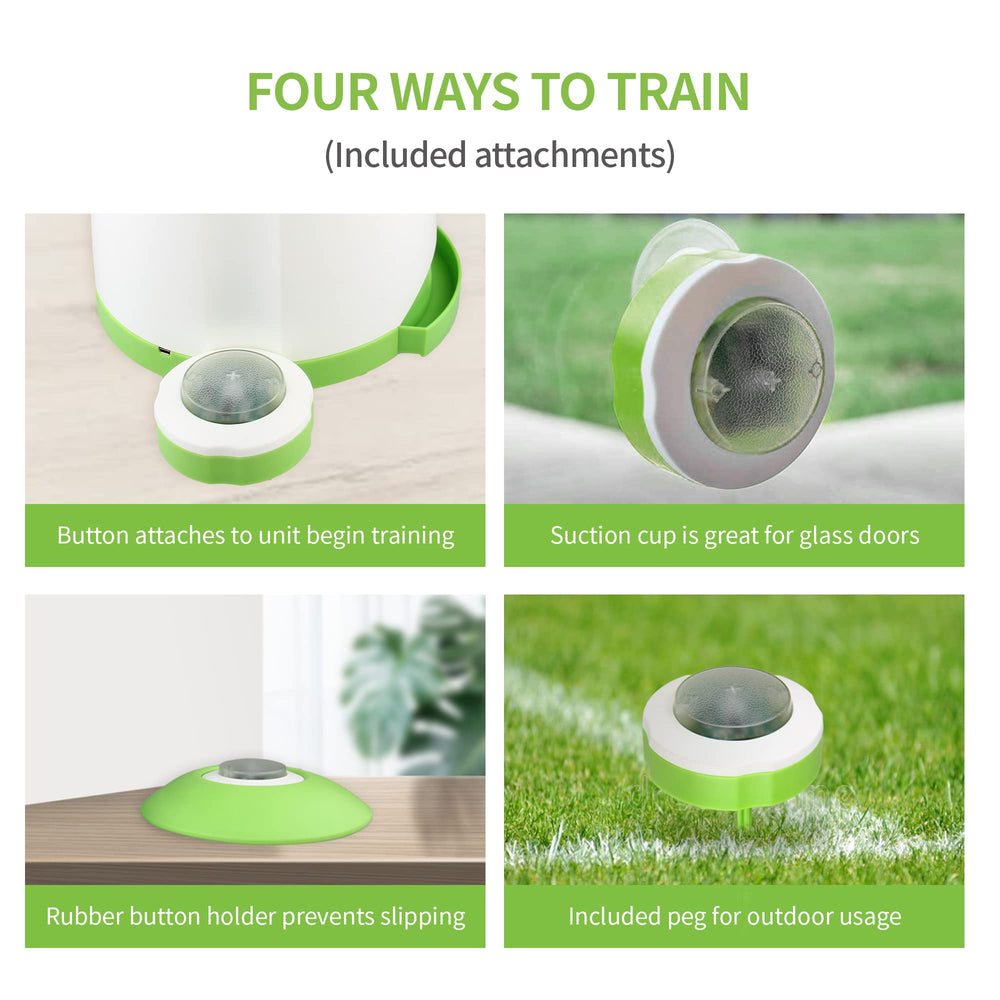 FOUR WAYS TO TRAIN
(Included attachments)

Button attaches to unit begin training

Suction cup is great for glass doors

Rubber button holder prevents slipping

Included peg for outdoor usage