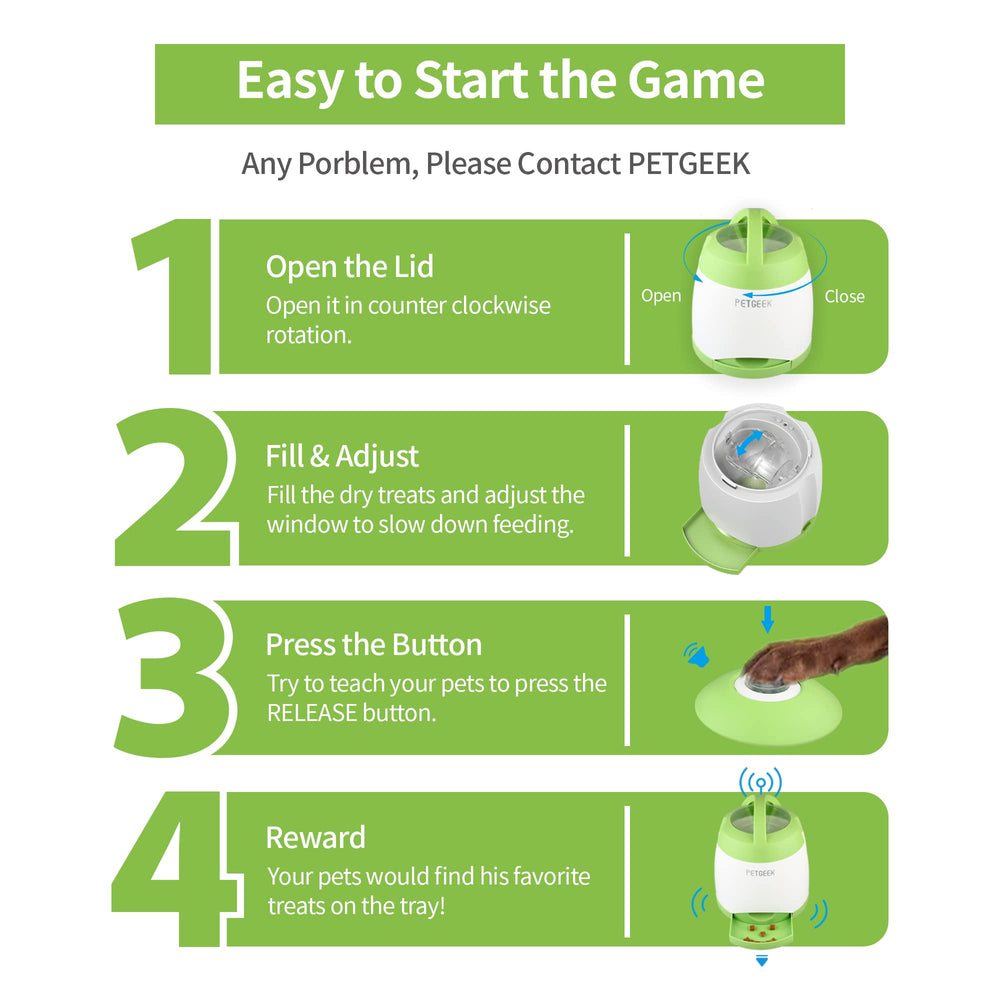 Easy to Start the Game

Any Porblem, Please Contact PETGEEK

1

Open the Lid
Open it in counter clockwise rotation.

Open
PETGEEK
Close

2

Fill & Adjust
Fill the dry treats and adjust the window to slow down feeding.

3

Press the Button
Try to teach your pets to press the RELEASE button.

4

Reward
Your pets would find his favorite treats on the tray!

PETGEEK