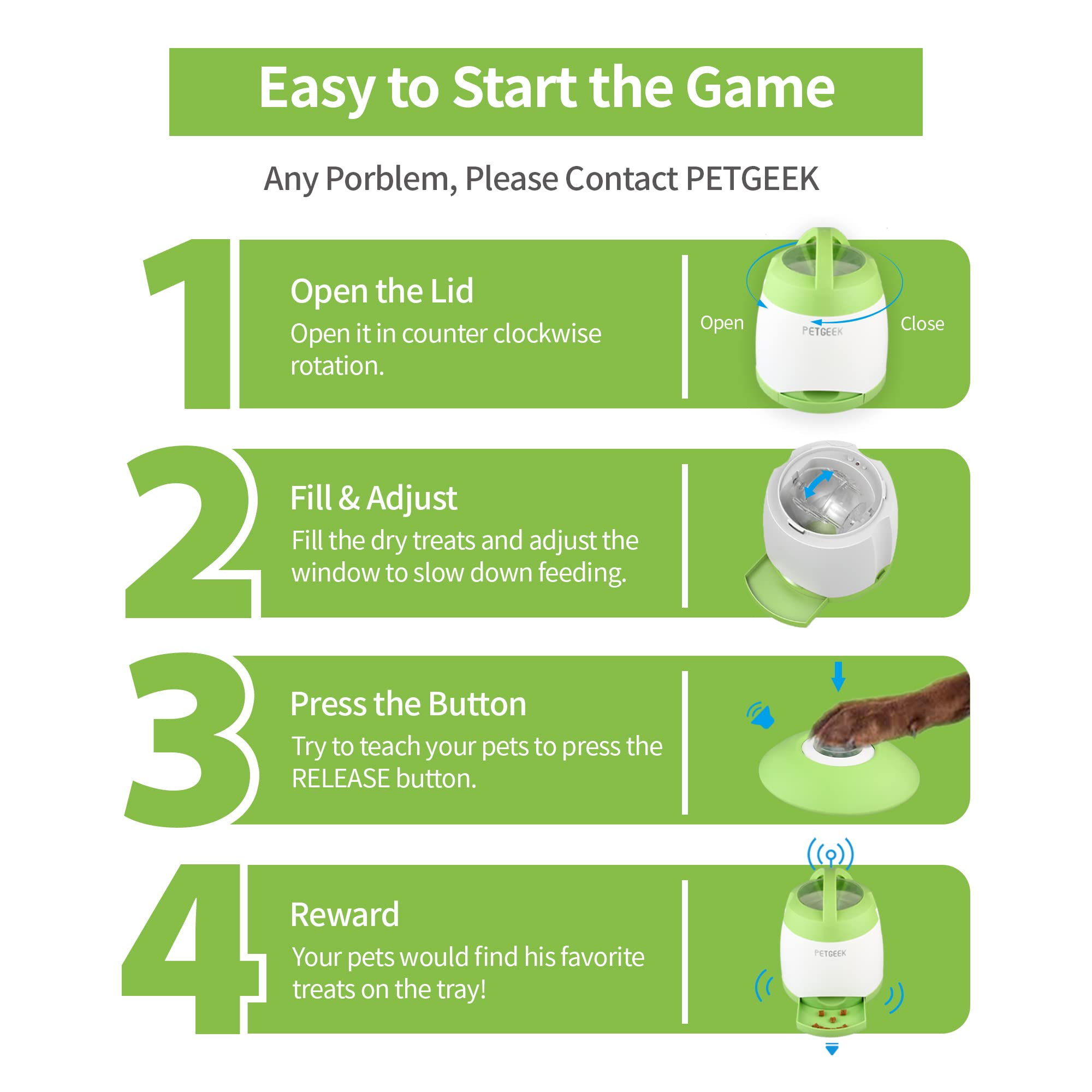 Easy to Start the Game

Any Porblem, Please Contact PETGEEK

1

Open the Lid

Open it in counter clockwise rotation.

Open

PETGEEK

Close

2

Fill & Adjust

Fill the dry treats and adjust the window to slow down feeding.

3

Press the Button

Try to teach your pets to press the RELEASE button.

4

Reward

Your pets would find his favorite treats on the tray!

PETGEEK