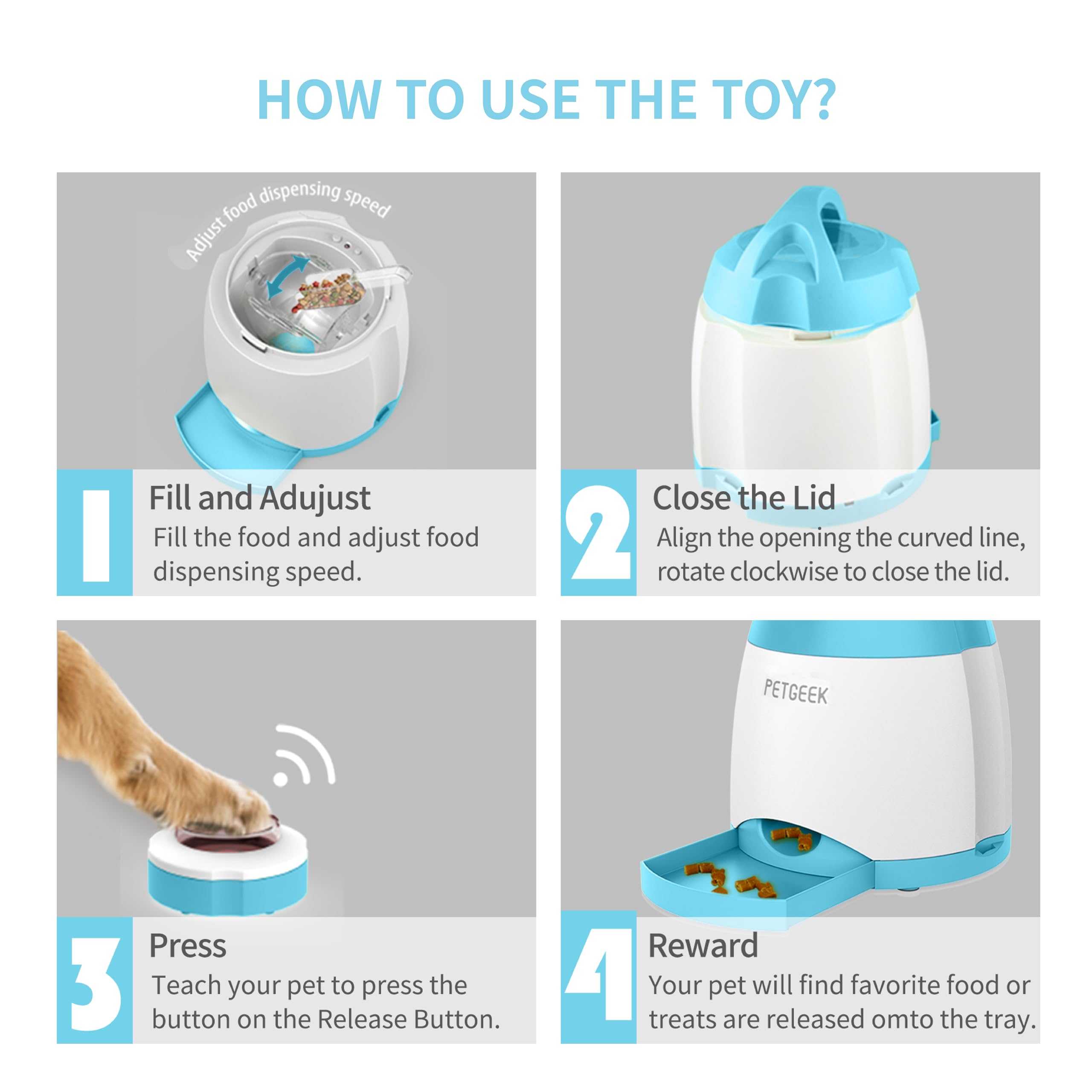 HOW TO USE THE TOY?

Adjust food dispensing speed

1 Fill and Adujust
Fill the food and adjust food dispensing speed.

2 Close the Lid
Align the opening the curved line, rotate clockwise to close the lid.

3 Press
Teach your pet to press the button on the Release Button.

PETGEEK

4 Reward
Your pet will find favorite food or treats are released omto the tray.