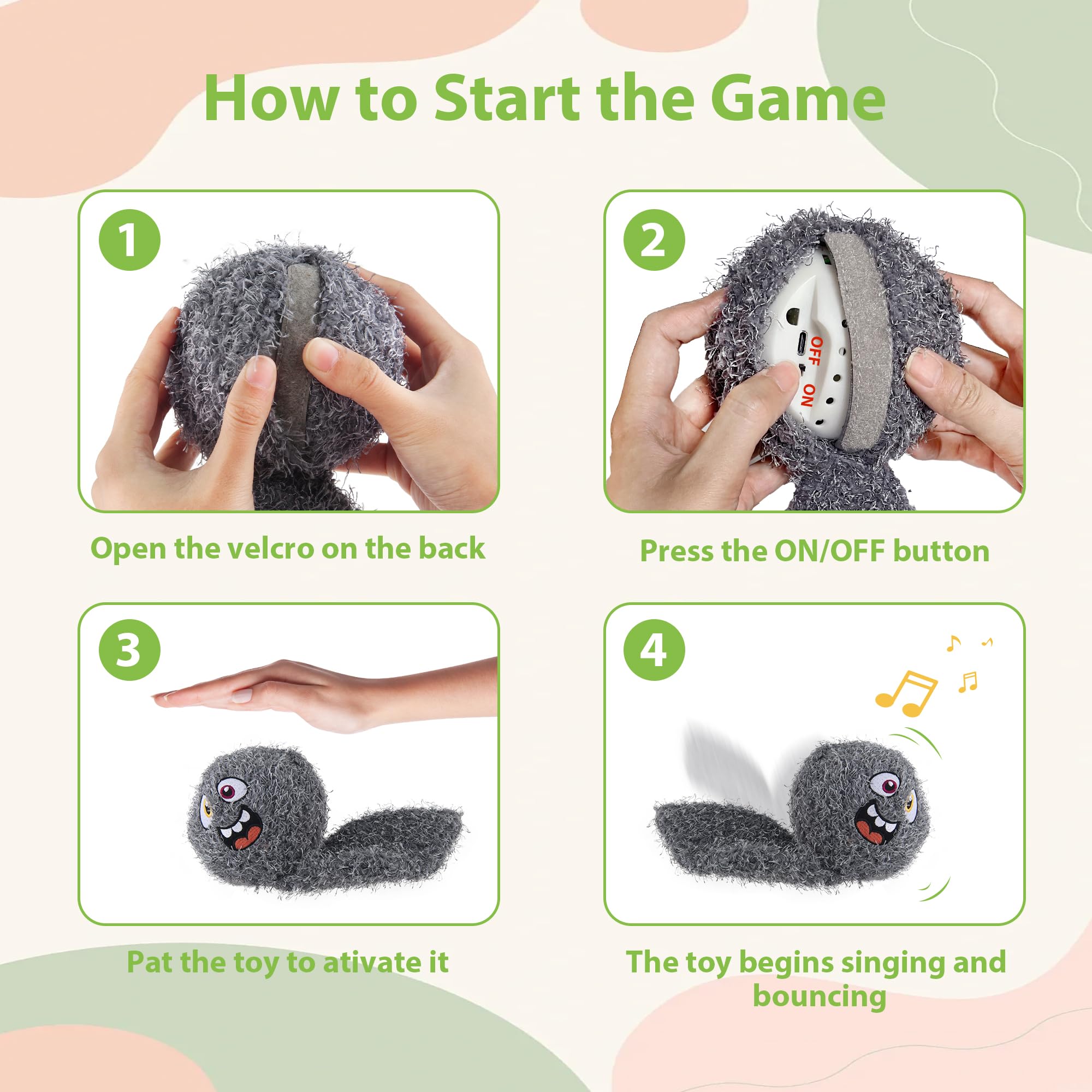 How to Start the Game

1

Open the velcro on the back

2

OFF
ON

Press the ON/OFF button

3

Pat the toy to ativate it

4

The toy begins singing and bouncing