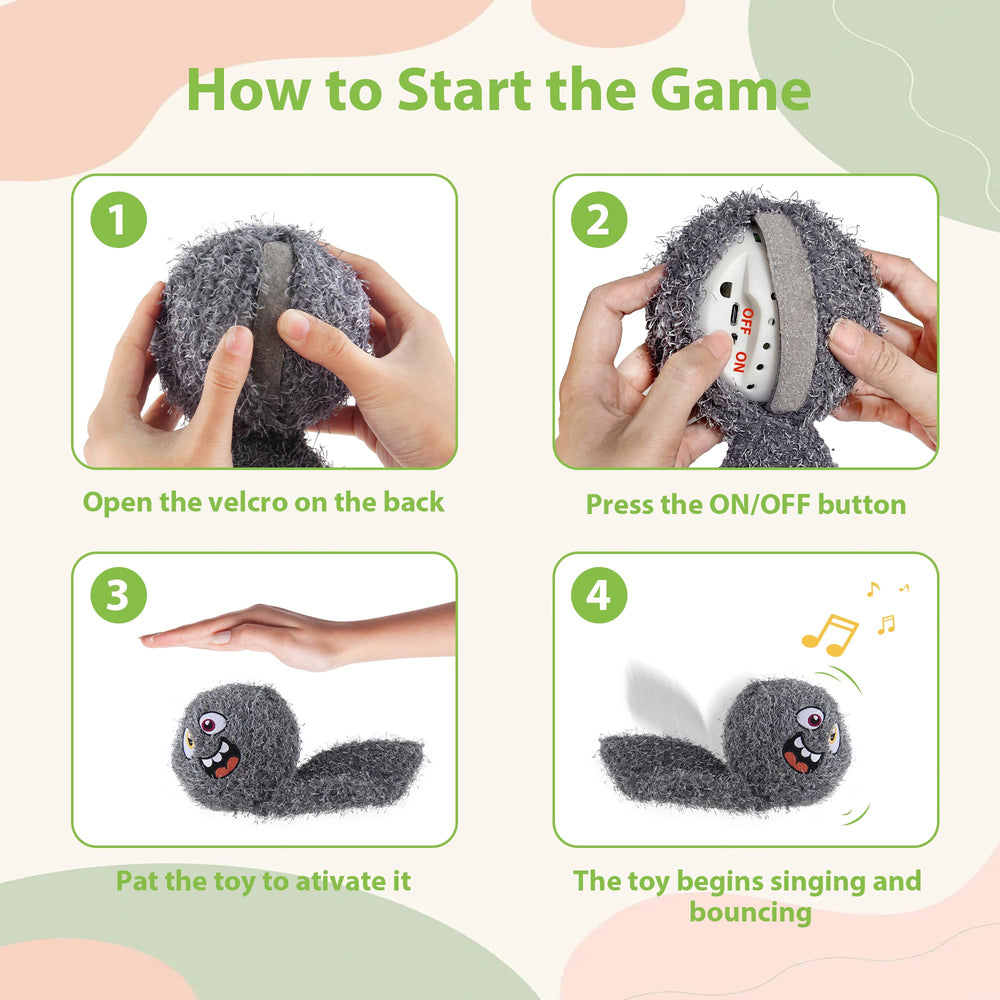 How to Start the Game

1

Open the velcro on the back

2

OFF
ON

Press the ON/OFF button

3

Pat the toy to ativate it

4

The toy begins singing and bouncing