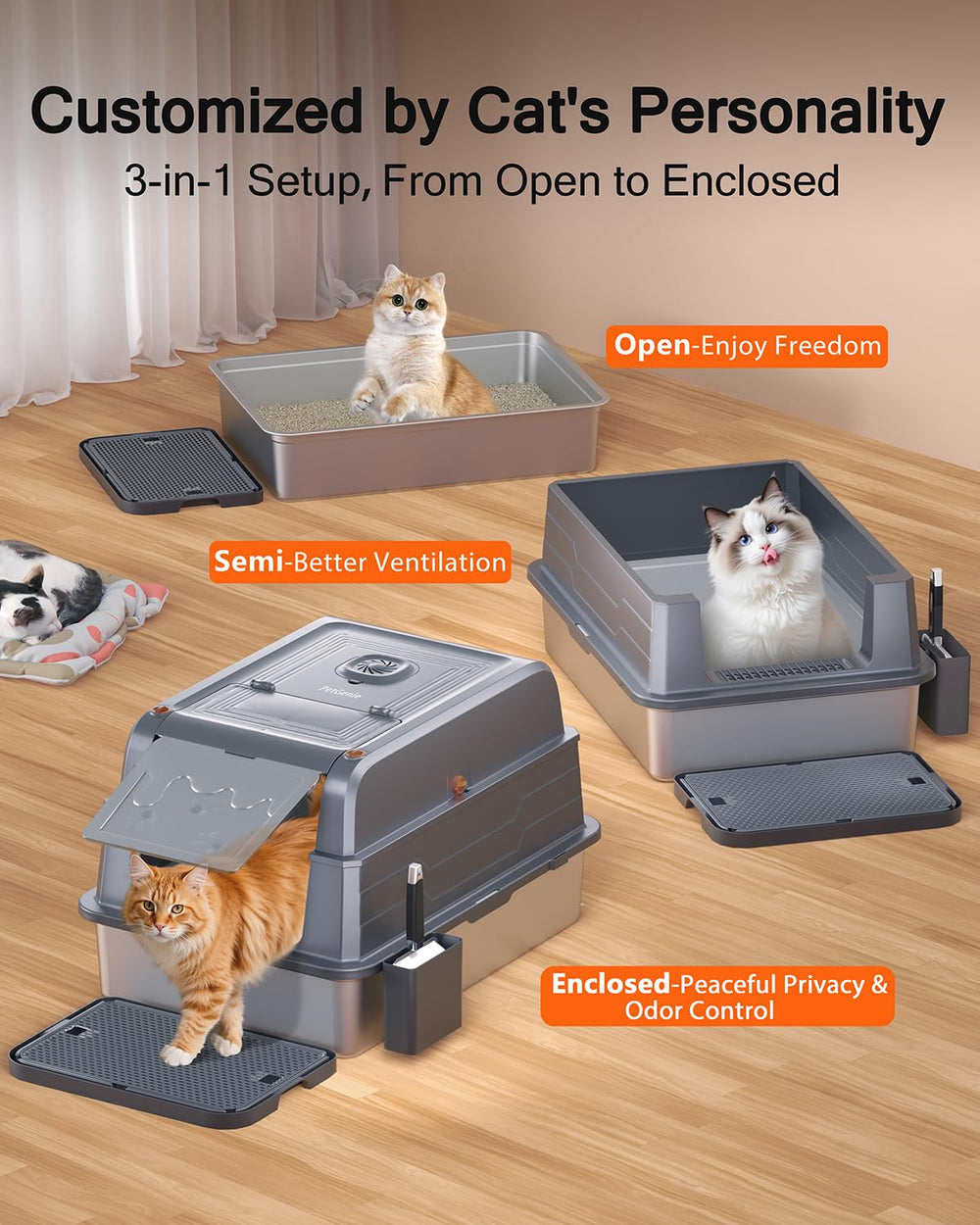 Customized by Cat's Personality

3-in-1 Setup, From Open to Enclosed

Open-Enjoy Freedom

Semi-Better Ventilation

PetsGenie

Enclosed-Peaceful Privacy & Odor Control