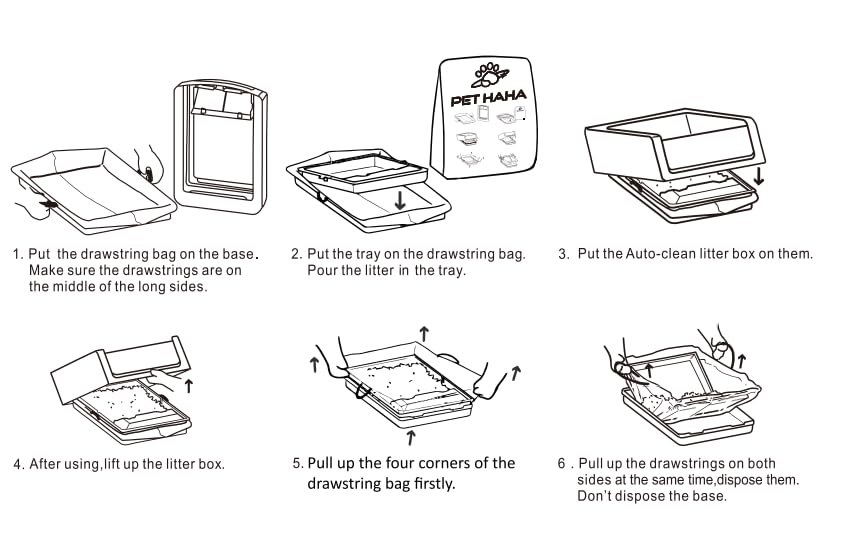 PET HAHA

1. Put the drawstring bag on the base. Make sure the drawstrings are on the middle of the long sides.

2. Put the tray on the drawstring bag. Pour the litter in the tray.

3. Put the Auto-clean litter box on them.

4. After using,lift up the litter box.

5. Pull up the four corners of the drawstring bag firstly.

6 . Pull up the drawstrings on both sides at the same time,dispose them. Don't dispose the base.