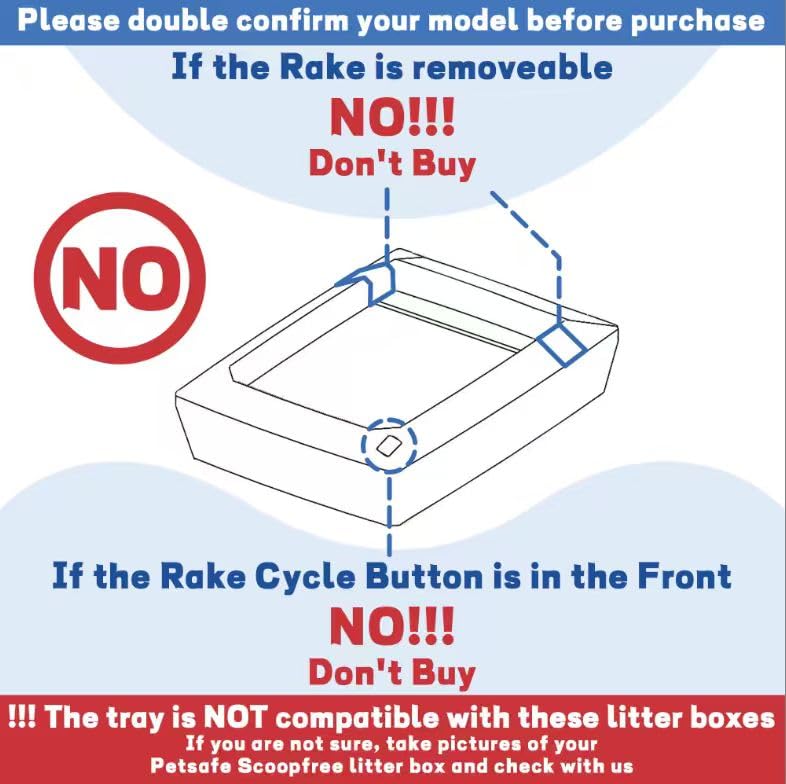 Please double confirm your model before purchase

If the Rake is removeable

NO!!!

Don't Buy

NO

If the Rake Cycle Button is in the Front

NO!!!

Don't Buy

!!! The tray is NOT compatible with these litter boxes

If you are not sure, take pictures of your Petsafe Scoopfree litter box and check with us