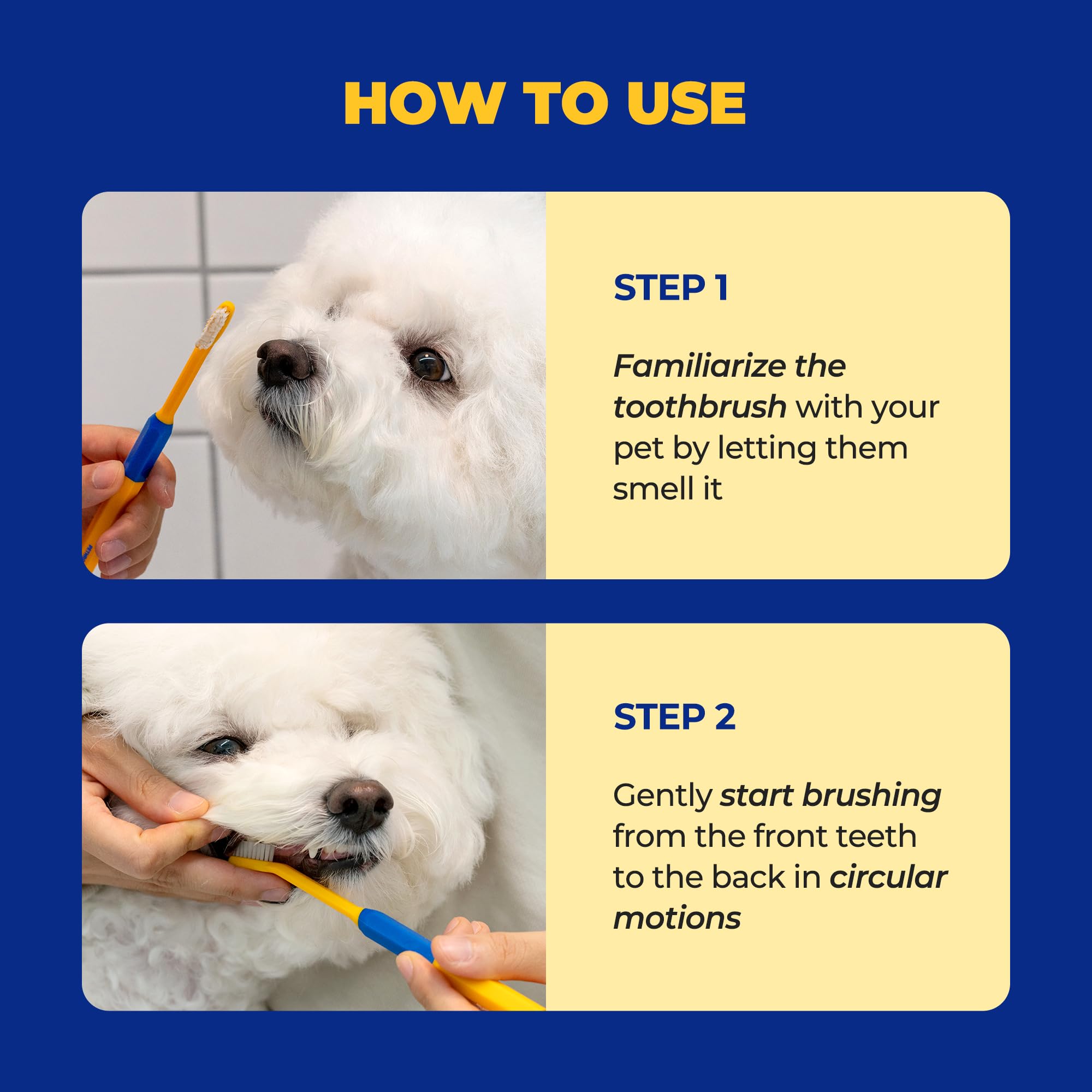 HOW TO USE

STEP 1

Familiarize the toothbrush with your pet by letting them smell it

STEP 2

Gently start brushing from the front teeth to the back in circular motions