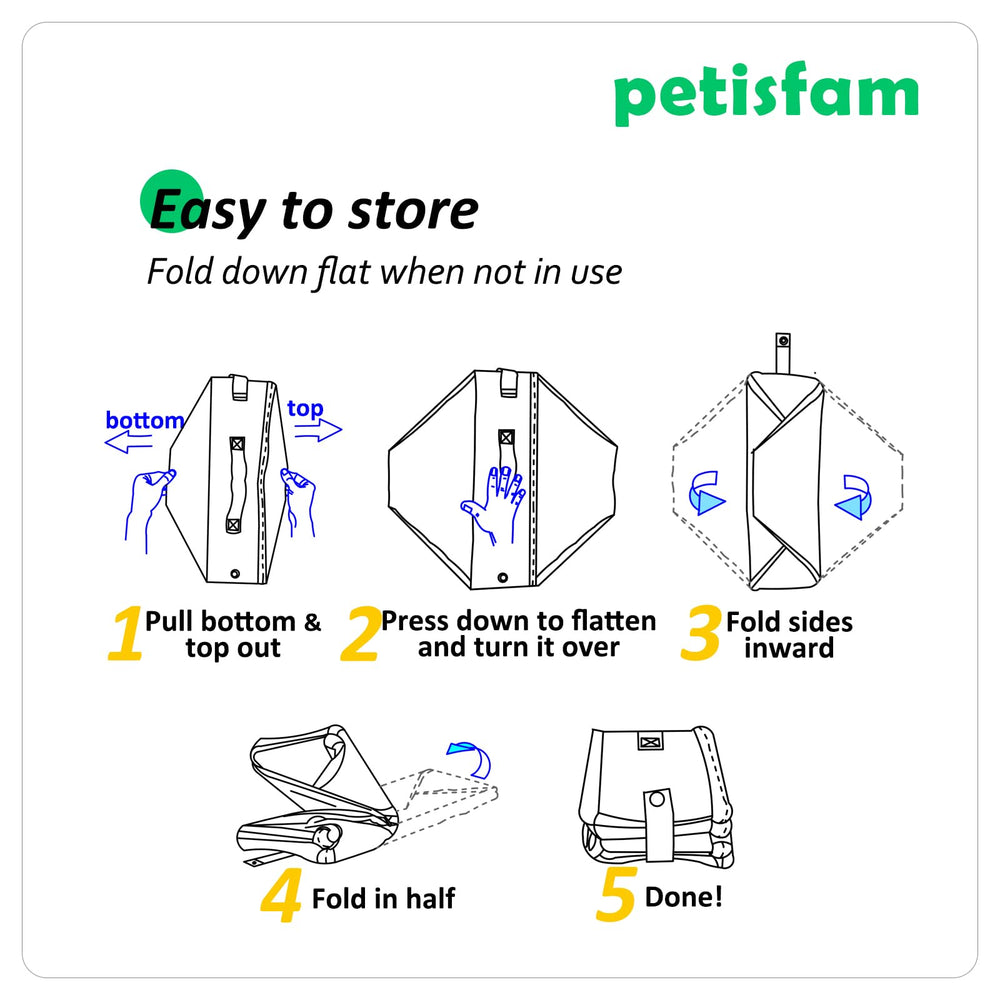 petisfam

Easy to store

Fold down flat when not in use

bottom

top

1 Pull bottom & top out

2 Press down to flatten and turn it over

3 Fold sides inward

4 Fold in half

5 Done!