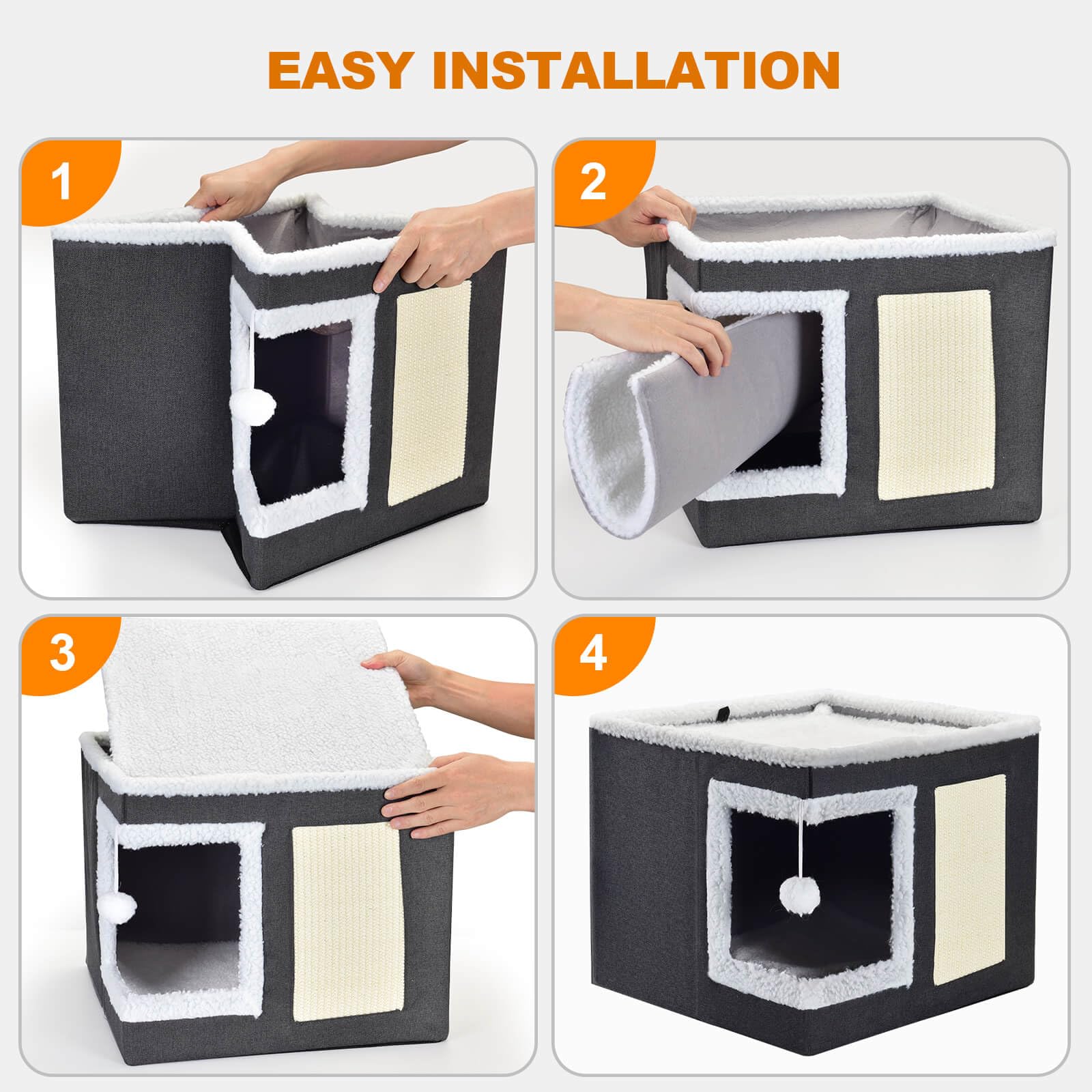 EASY INSTALLATION

1

2

3

4