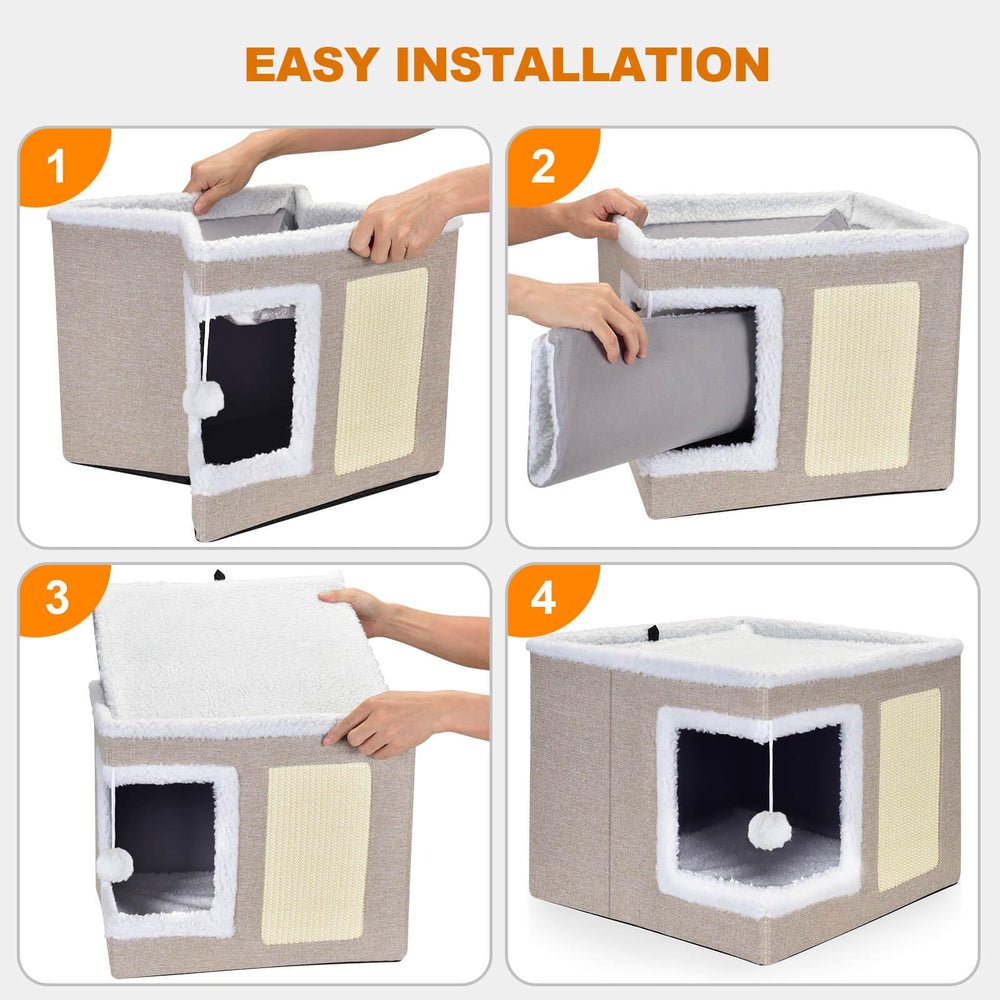 EASY INSTALLATION

1

2

3

4