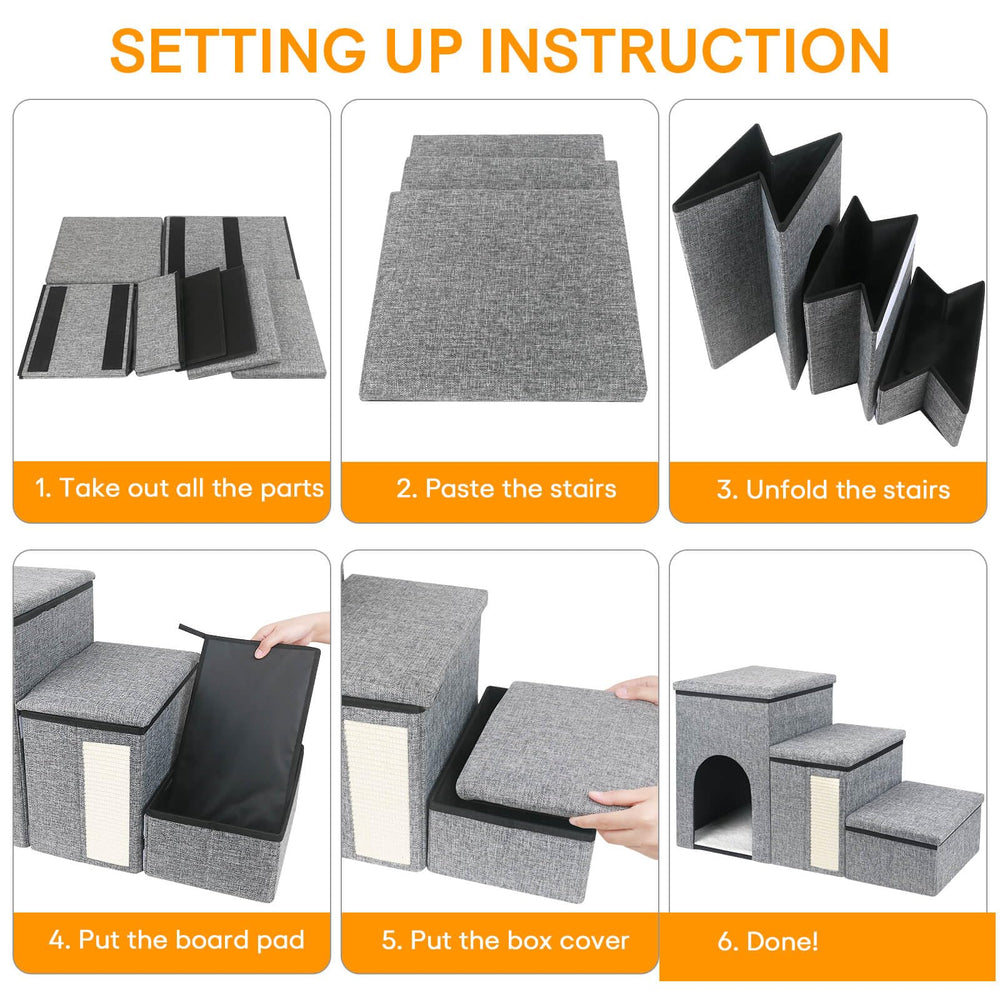 SETTING UP INSTRUCTION

1. Take out all the parts

2. Paste the stairs

3. Unfold the stairs

4. Put the board pad

5. Put the box cover

6. Done!