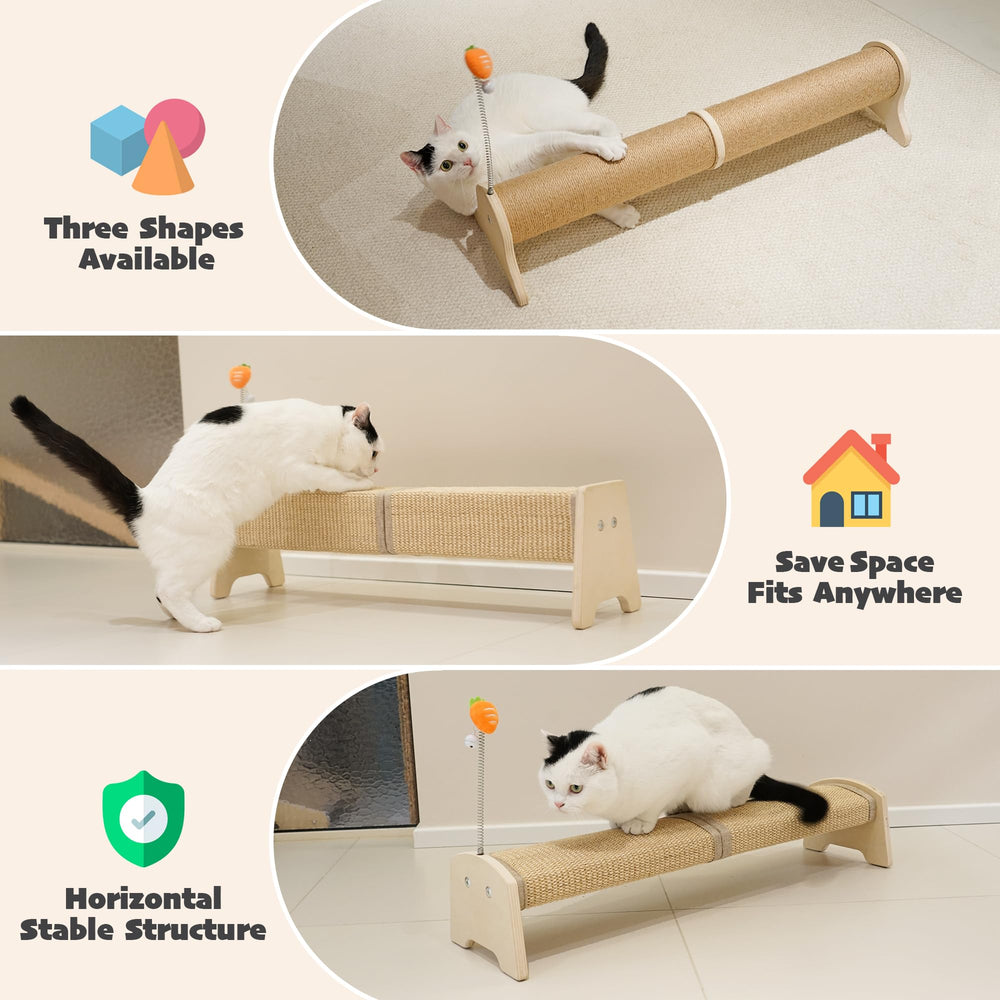 Three Shapes
Available

Save Space
Fits Anywhere

Horizontal
Stable Structure