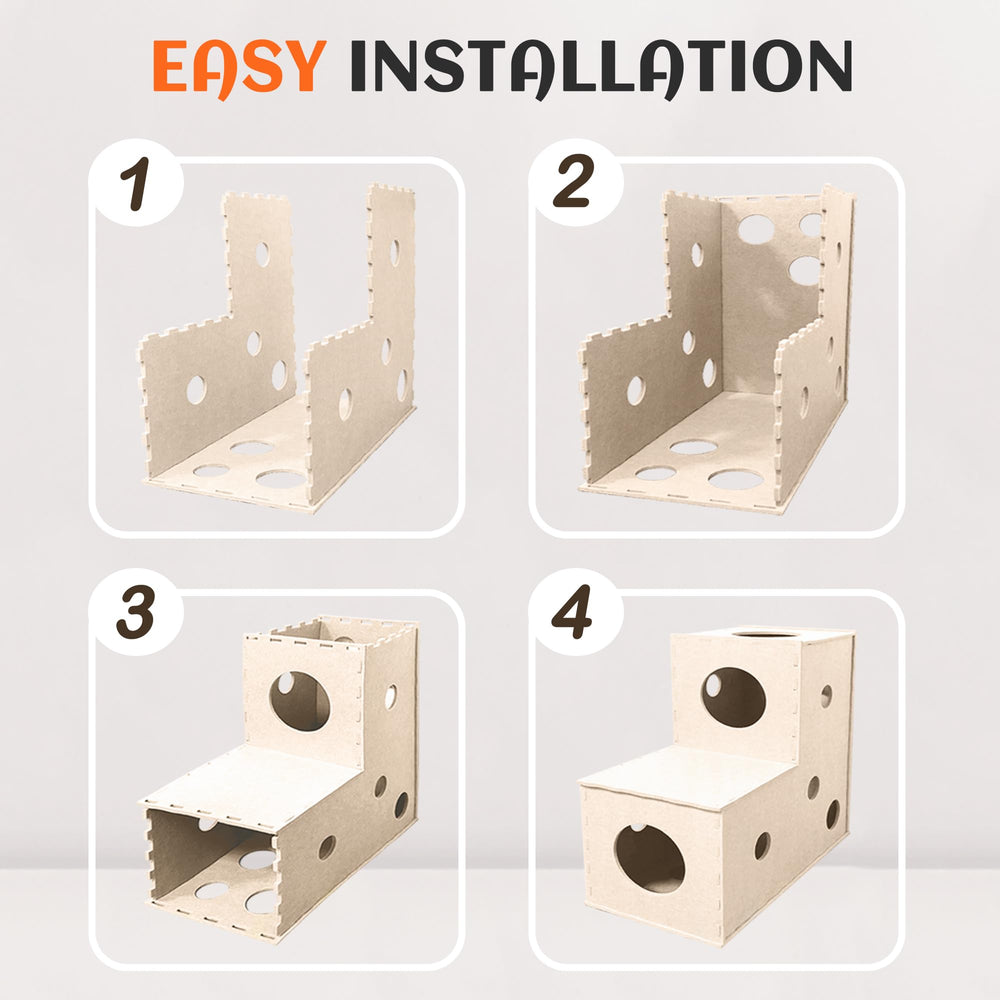 EASY INSTALLATION

1

2

3

4