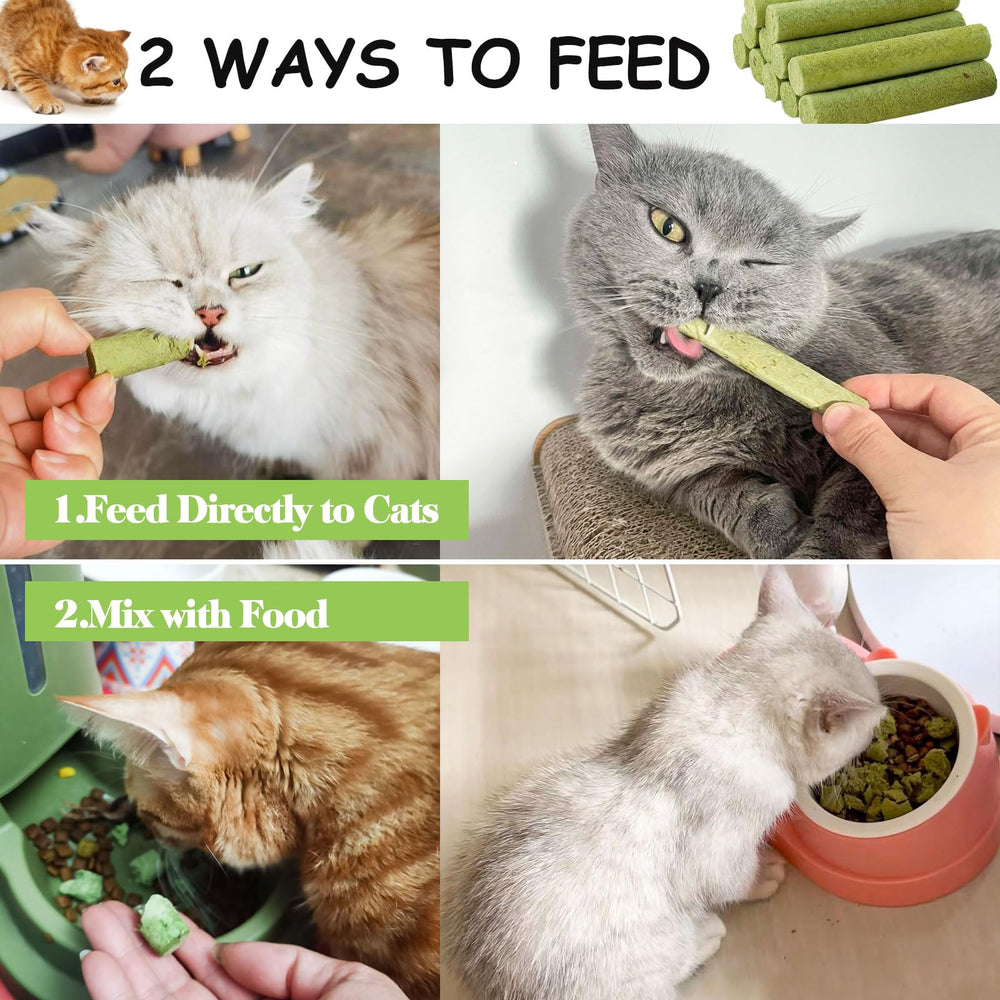 2 WAYS TO FEED

1.Feed Directly to Cats

2.Mix with Food