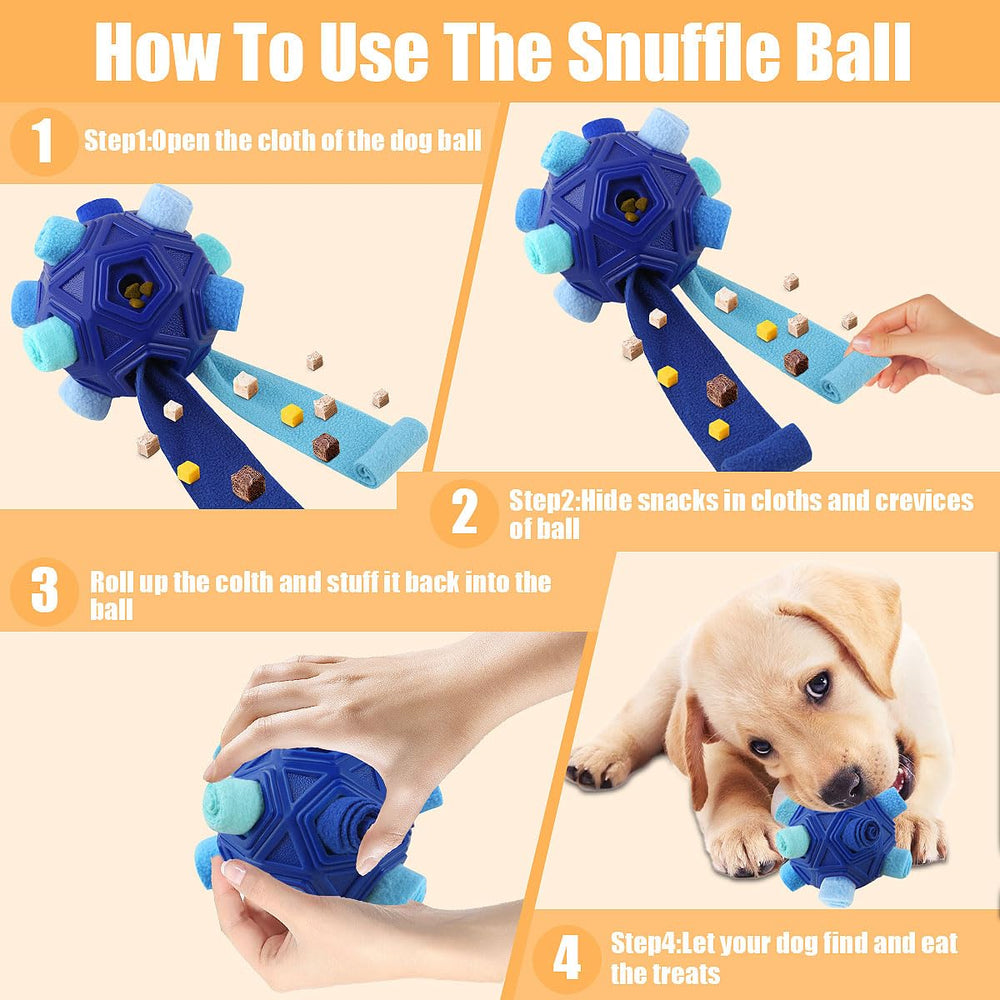 How To Use The Snuffle Ball

1 Step1:Open the cloth of the dog ball

2 Step2:Hide snacks in cloths and crevices of ball

3 Roll up the colth and stuff it back into the ball

4 Step4:Let your dog find and eat the treats