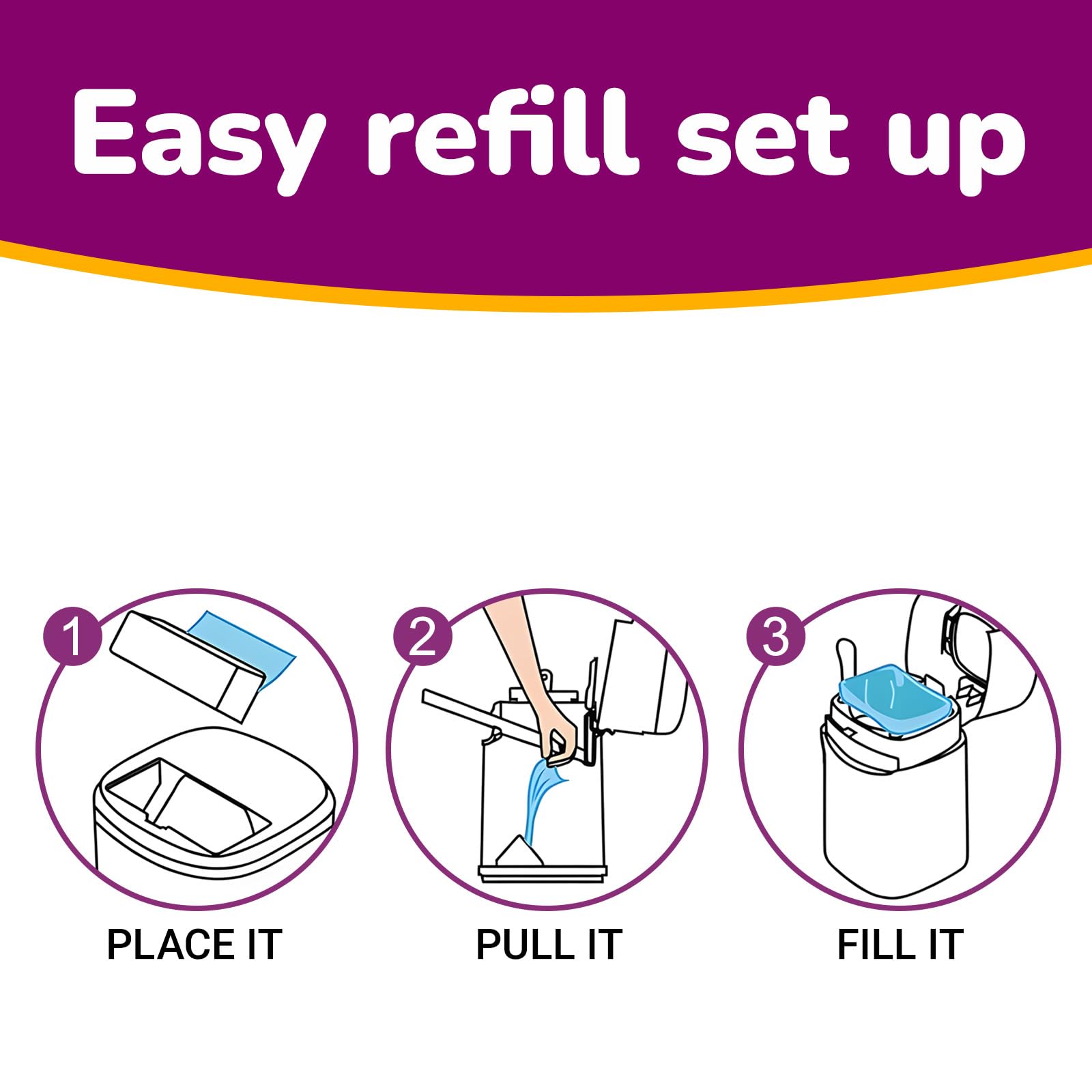 Easy refill set up

1

PLACE IT

2

PULL IT

3

FILL IT