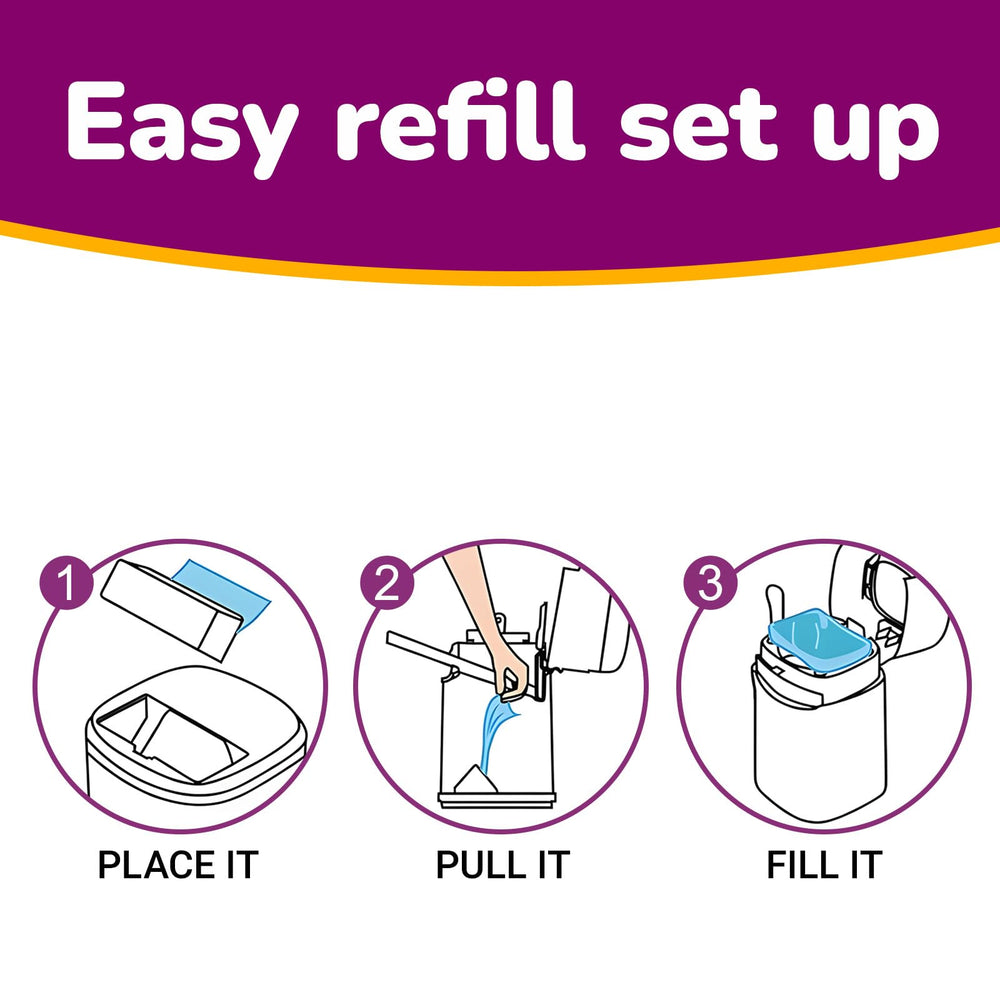 Easy refill set up

1

PLACE IT

2

PULL IT

3

FILL IT