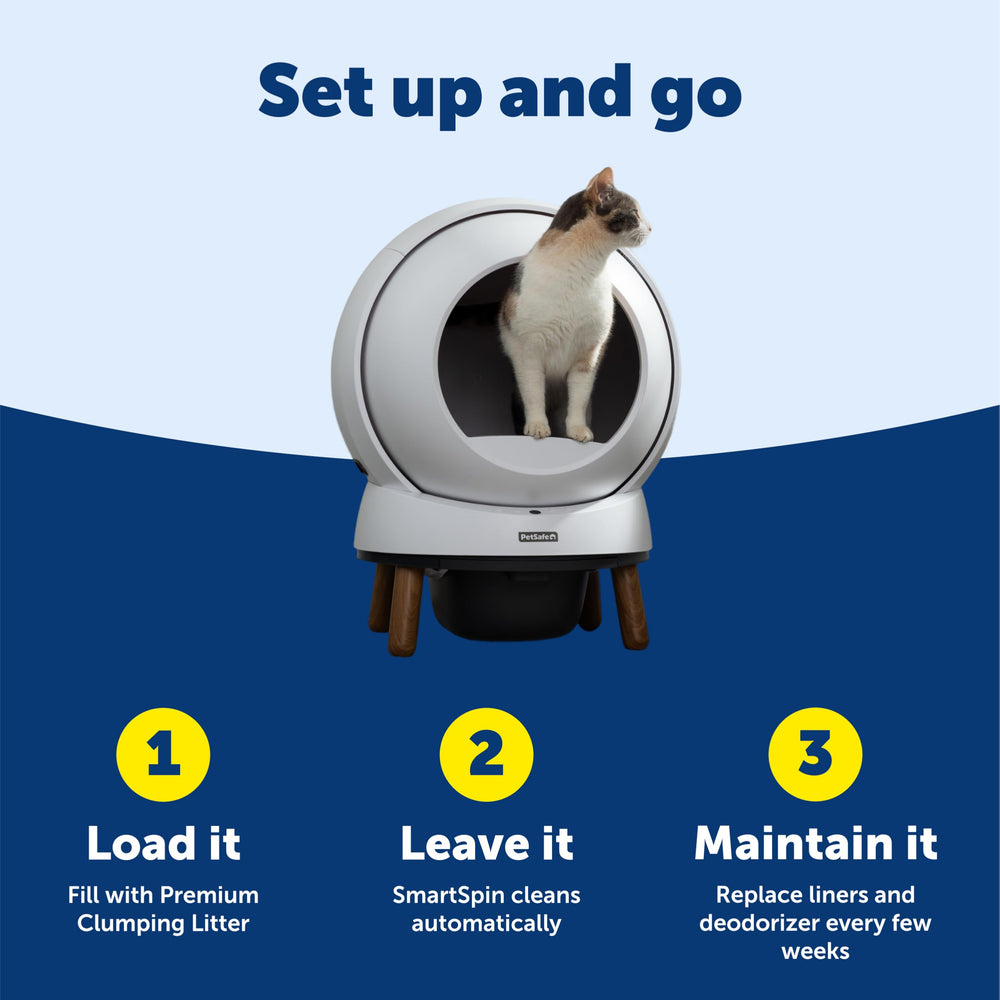 Set up and go

PetSafe

1
Load it
Fill with Premium Clumping Litter

2
Leave it
SmartSpin cleans automatically

3
Maintain it
Replace liners and deodorizer every few weeks