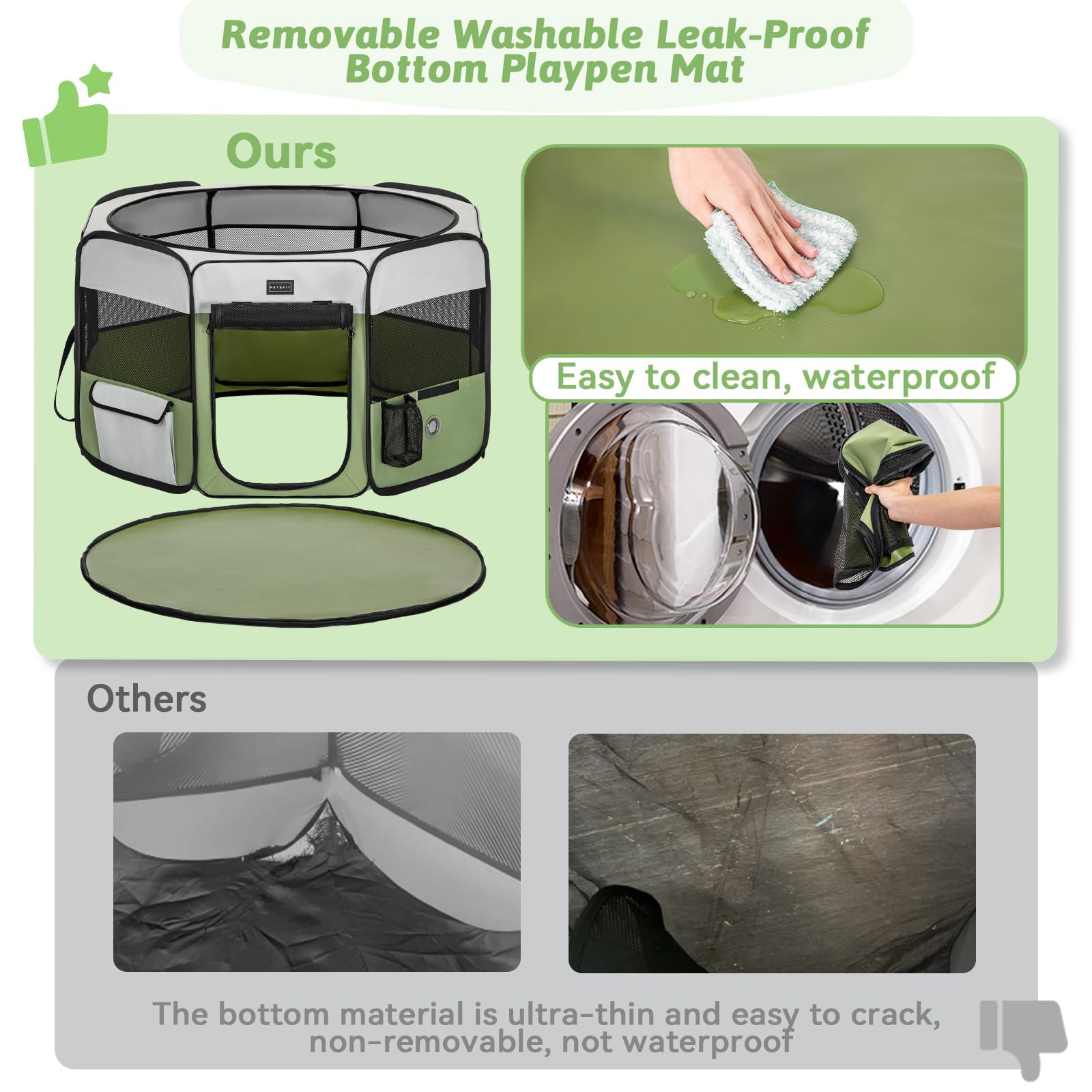 Removable Washable Leak-Proof Bottom Playpen Mat

Ours

PETSFIT

Easy to clean, waterproof

Others

The bottom material is ultra-thin and easy to crack, non-removable, not waterproof