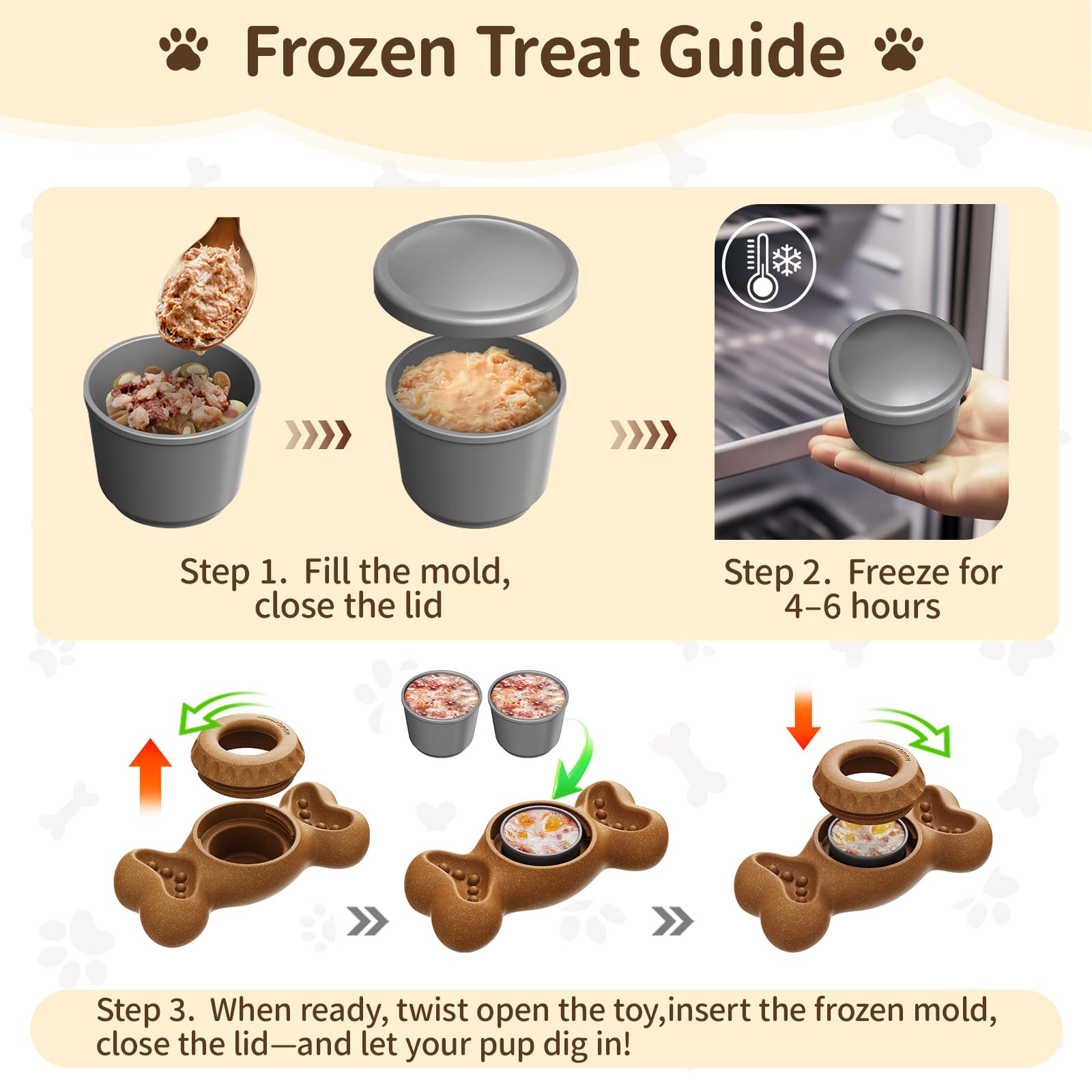 Frozen Treat Guide

Step 1. Fill the mold, close the lid

Step 2. Freeze for 4–6 hours

Step 3. When ready, twist open the toy,insert the frozen mold, close the lid—and let your pup dig in!