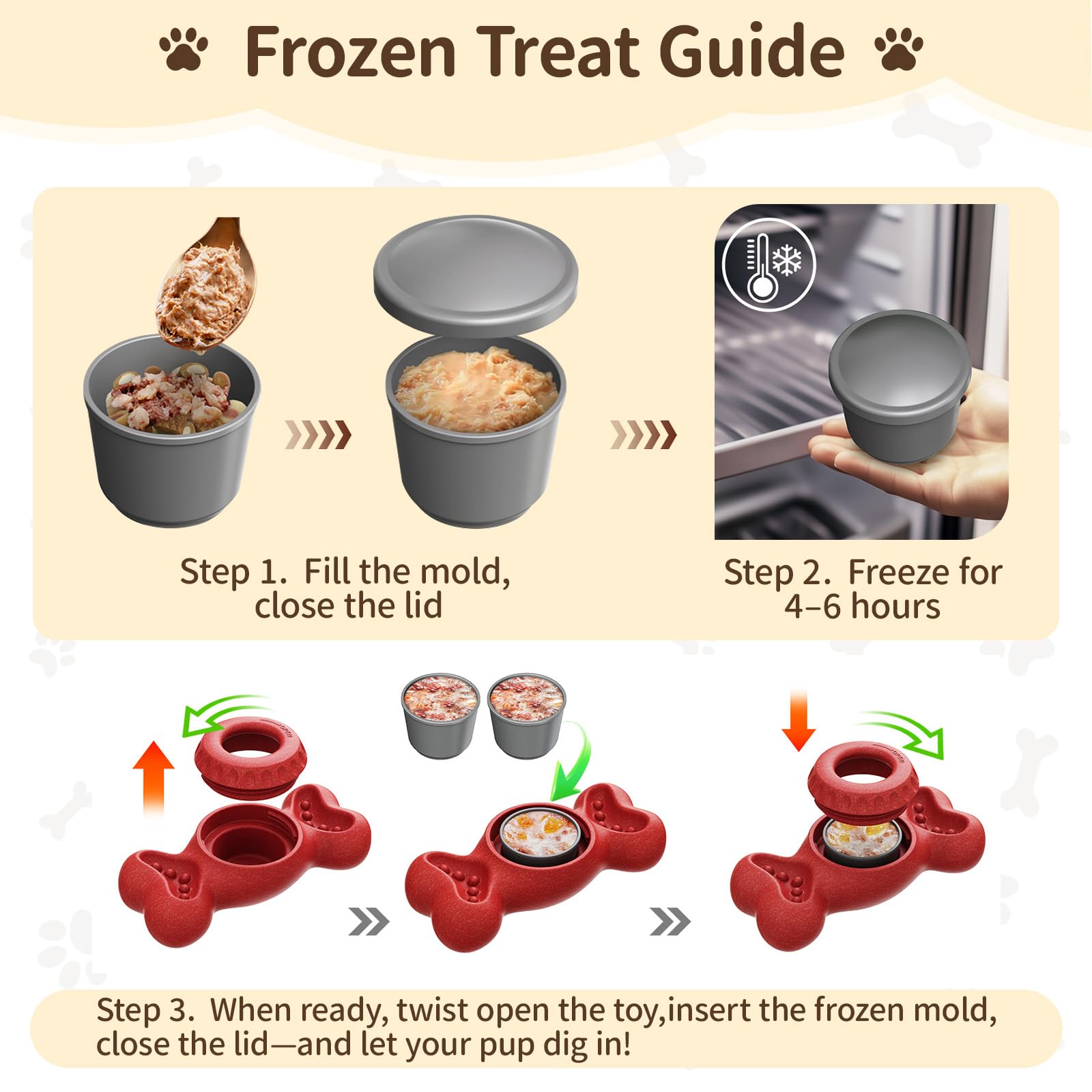 Frozen Treat Guide

Step 1. Fill the mold, close the lid

Step 2. Freeze for 4–6 hours

Step 3. When ready, twist open the toy,insert the frozen mold, close the lid—and let your pup dig in!