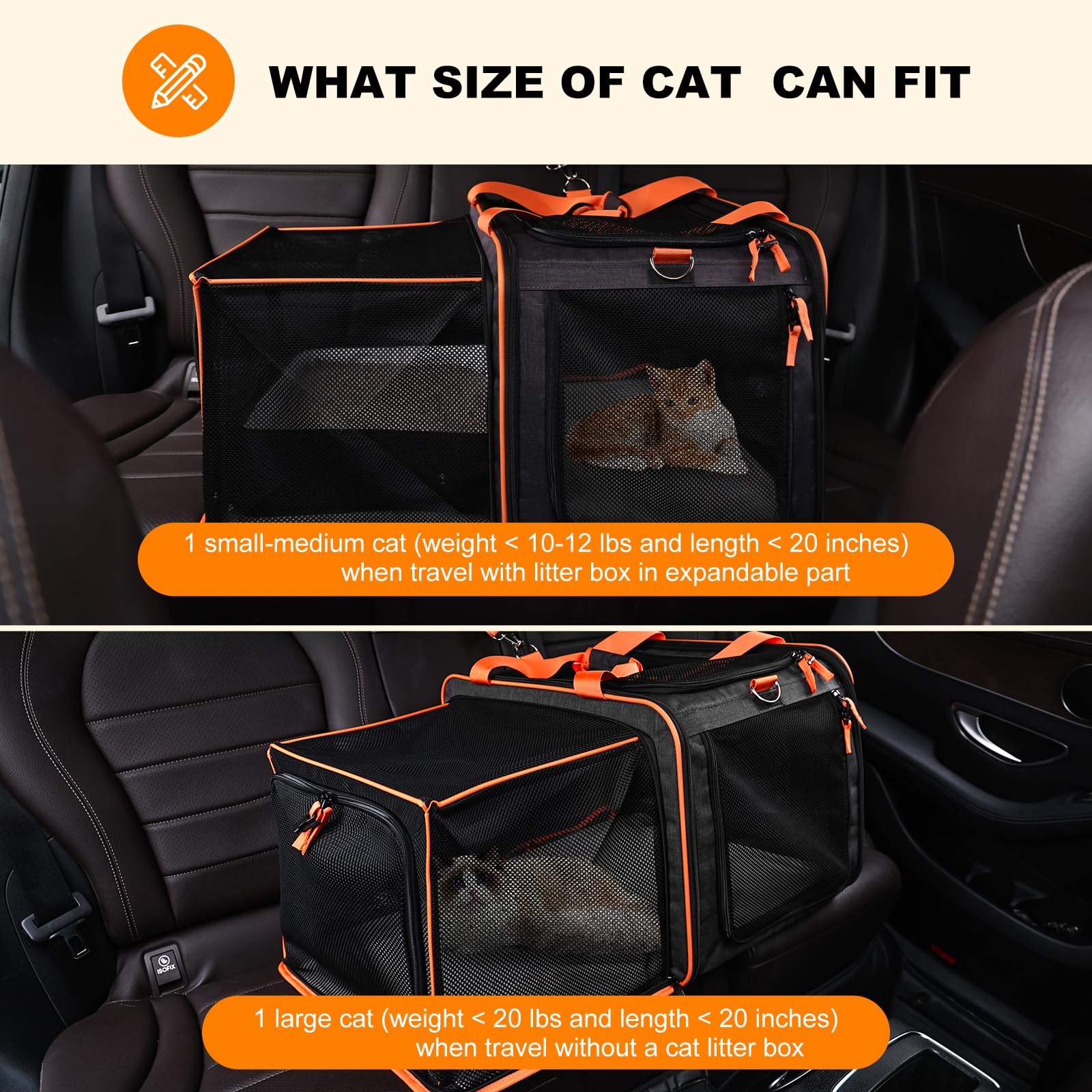 WHAT SIZE OF CAT CAN FIT

1 small-medium cat (weight < 10-12 lbs and length < 20 inches) when travel with litter box in expandable part

ISOFIX

1 large cat (weight < 20 lbs and length < 20 inches) when travel without a cat litter box