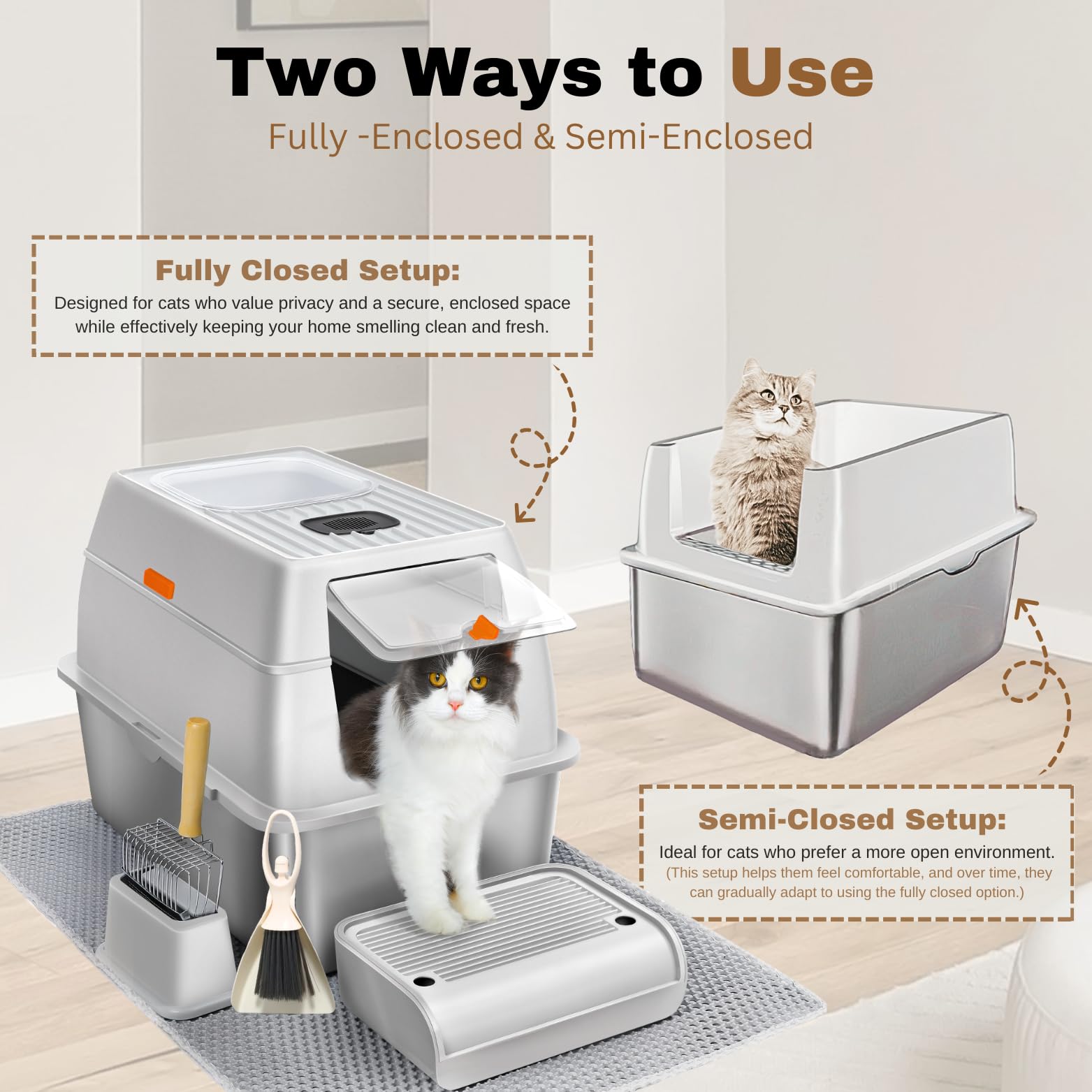 Two Ways to Use

Fully -Enclosed & Semi-Enclosed

Fully Closed Setup:

Designed for cats who value privacy and a secure, enclosed space while effectively keeping your home smelling clean and fresh.

Semi-Closed Setup:

Ideal for cats who prefer a more open environment.
(This setup helps them feel comfortable, and over time, they can gradually adapt to using the fully closed option.)