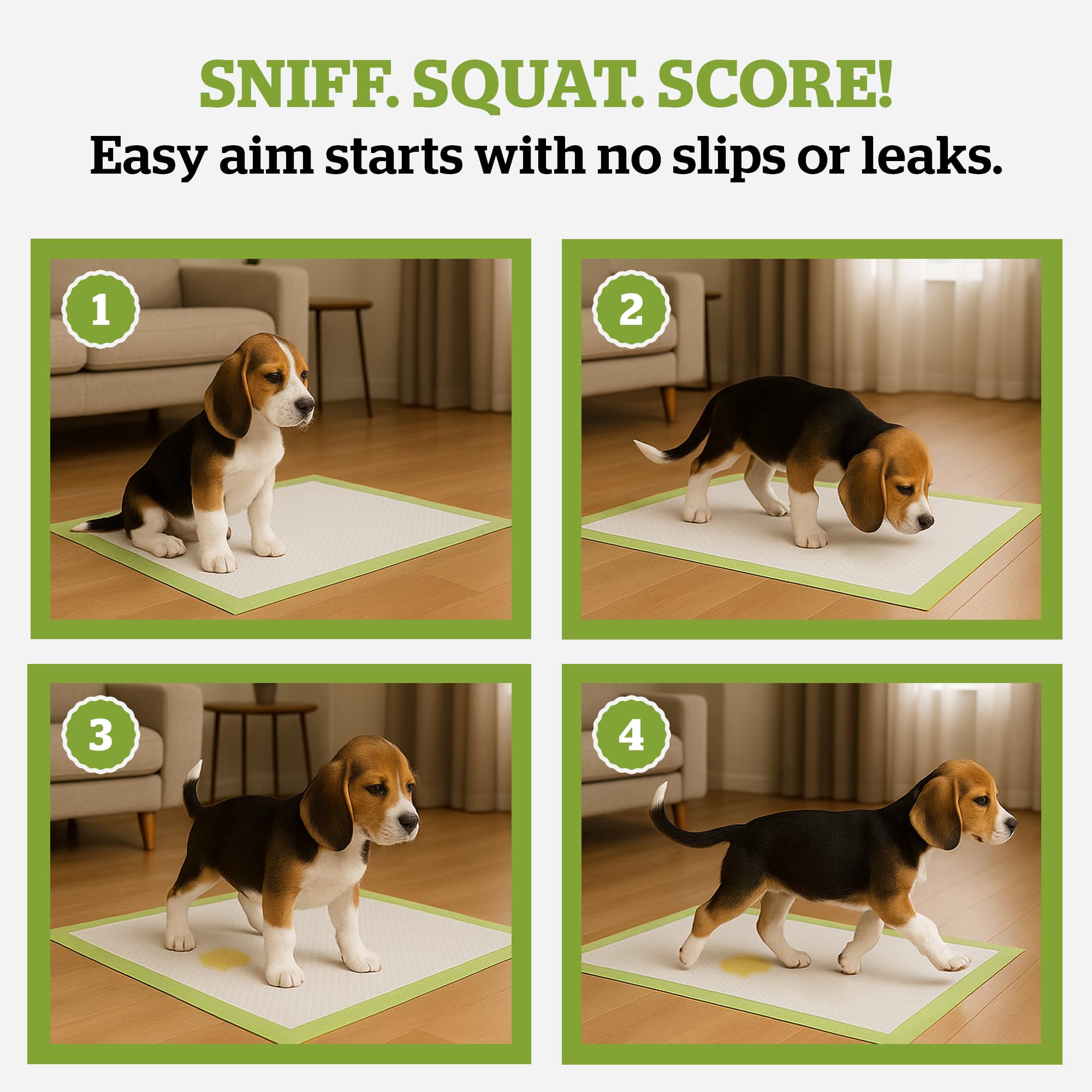 SNIFF. SQUAT. SCORE!
Easy aim starts with no slips or leaks.

1

2

3

4