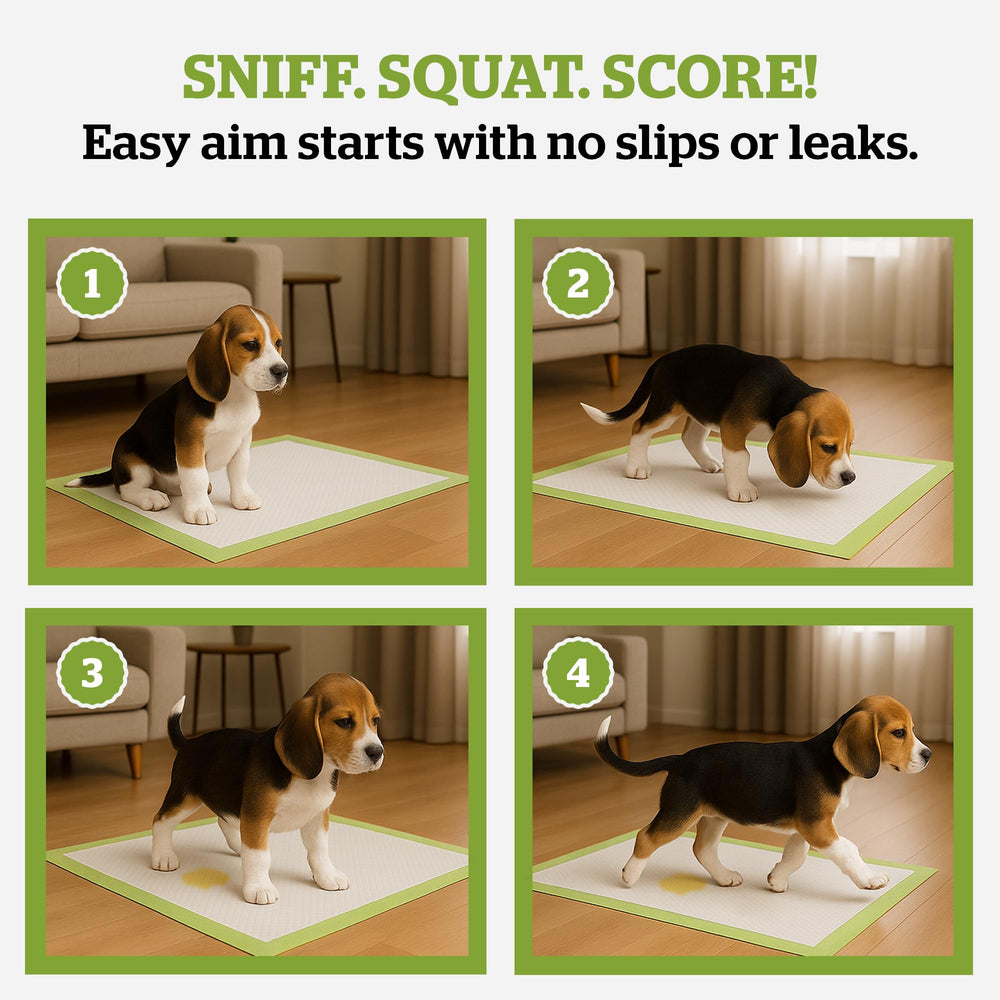 SNIFF. SQUAT. SCORE!
Easy aim starts with no slips or leaks.

1

2

3

4