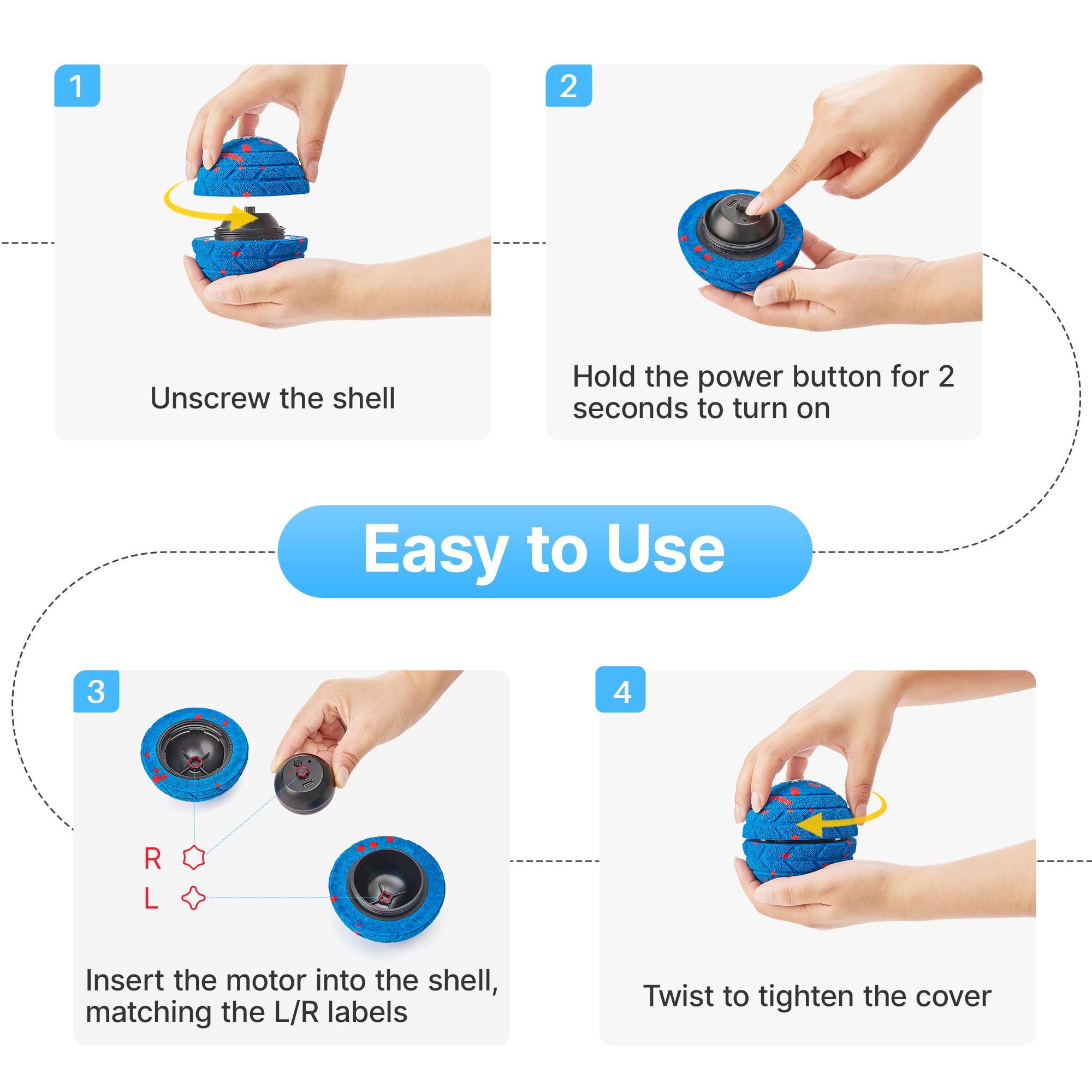 1

Unscrew the shell

2

Hold the power button for 2 seconds to turn on

Easy to Use

3

R

L

Insert the motor into the shell, matching the L/R labels

4

Twist to tighten the cover