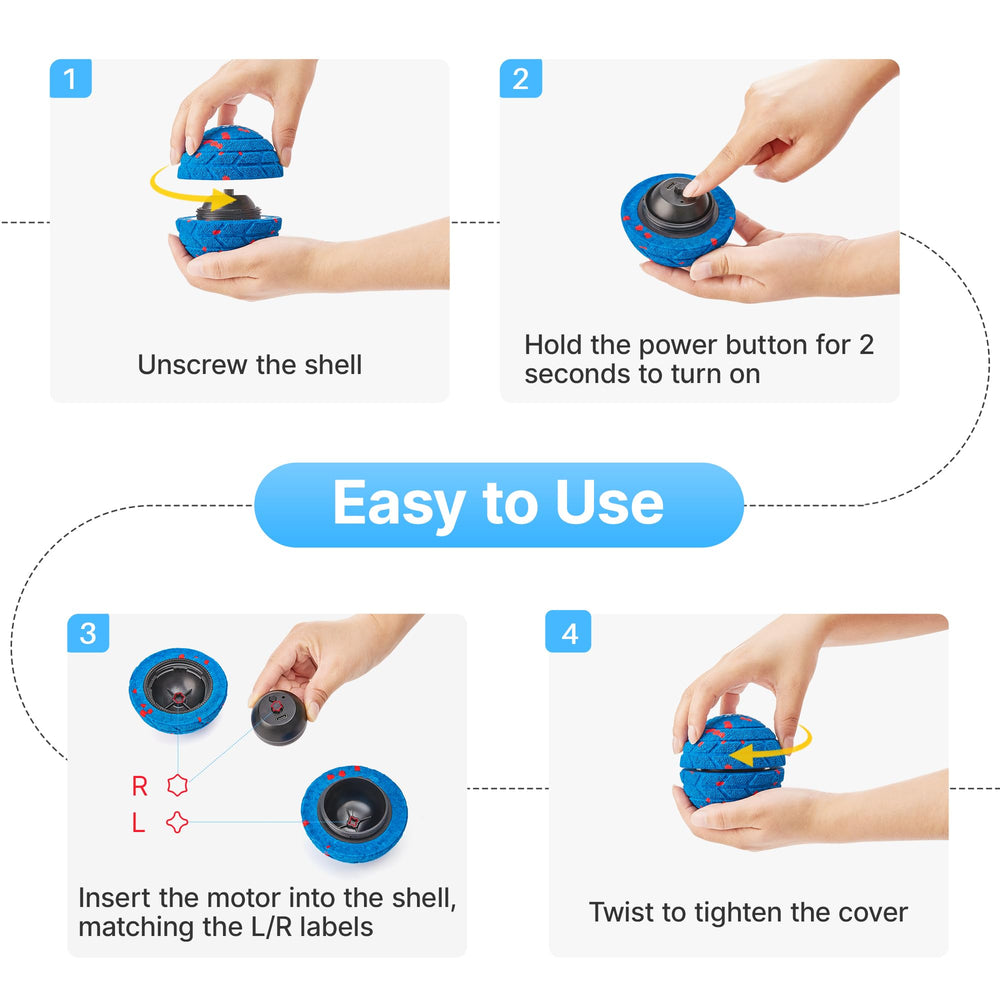 1

Unscrew the shell

2

Hold the power button for 2 seconds to turn on

Easy to Use

3

R

L

Insert the motor into the shell, matching the L/R labels

4

Twist to tighten the cover