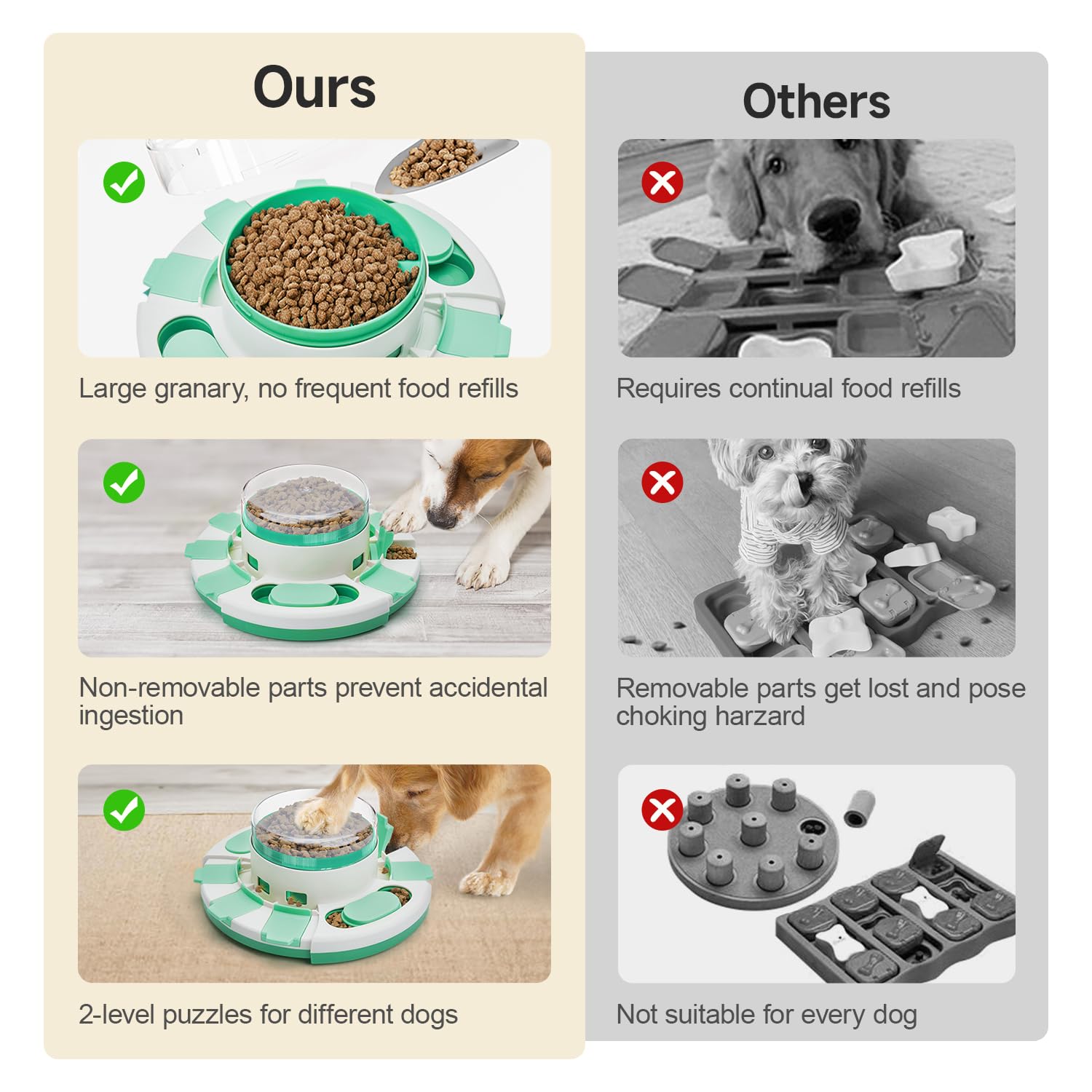 Ours

Large granary, no frequent food refills

Non-removable parts prevent accidental ingestion

2-level puzzles for different dogs

Others

Requires continual food refills

Removable parts get lost and pose choking harzard

Not suitable for every dog