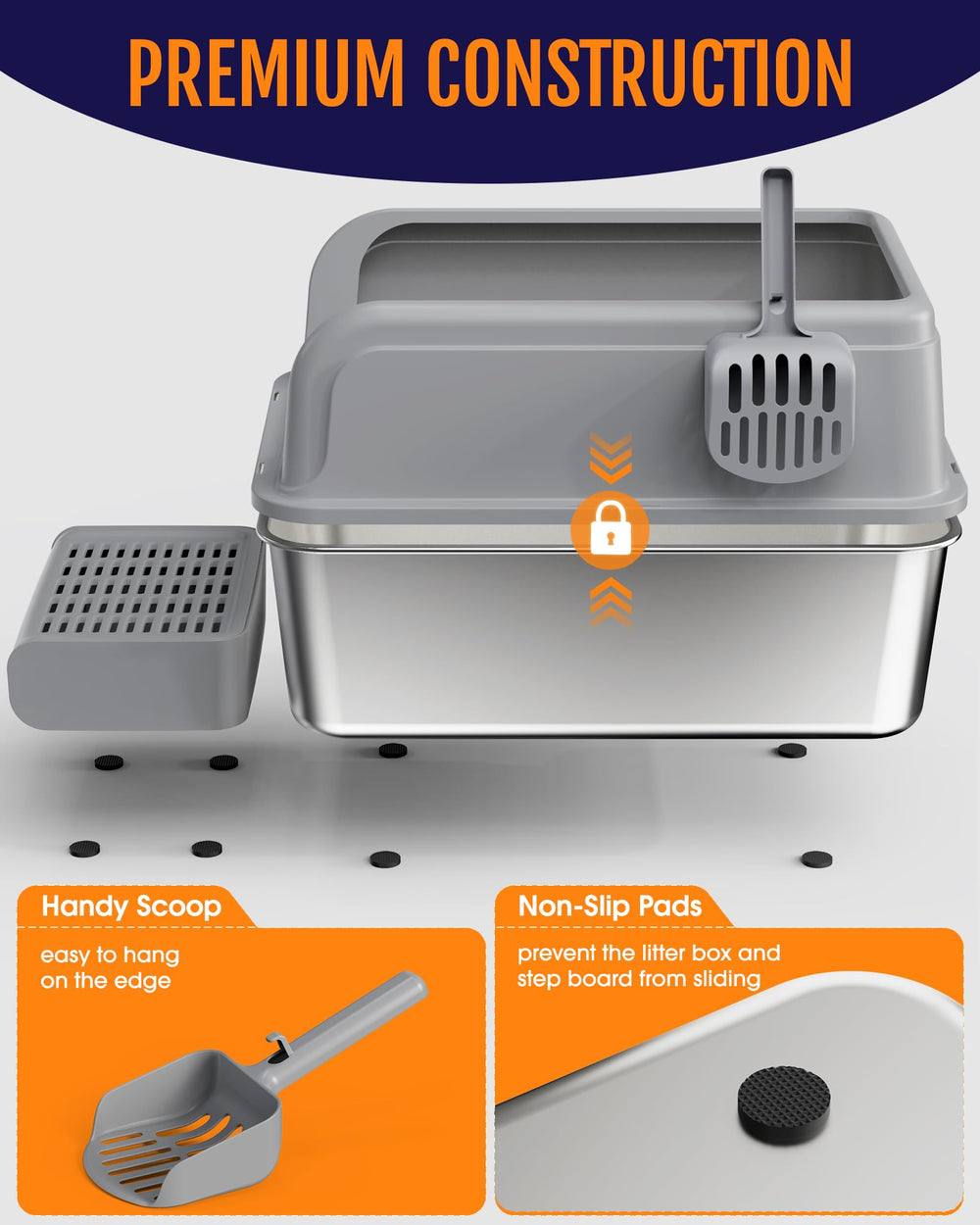 PREMIUM CONSTRUCTION

Handy Scoop

easy to hang on the edge

Non-Slip Pads

prevent the litter box and step board from sliding