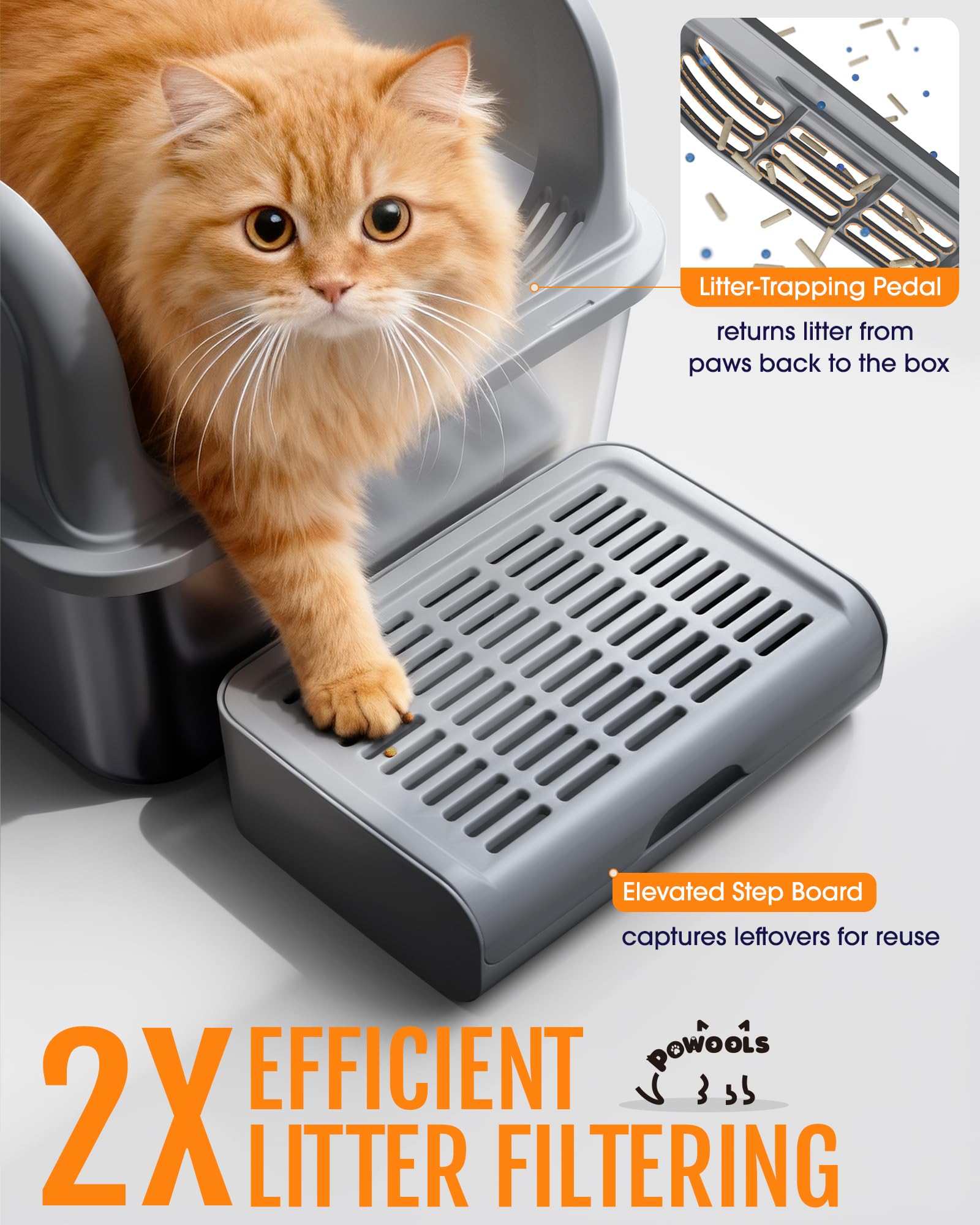 Litter-Trapping Pedal

returns litter from paws back to the box

Elevated Step Board

captures leftovers for reuse

2X EFFICIENT LITTER FILTERING

POWOOLS