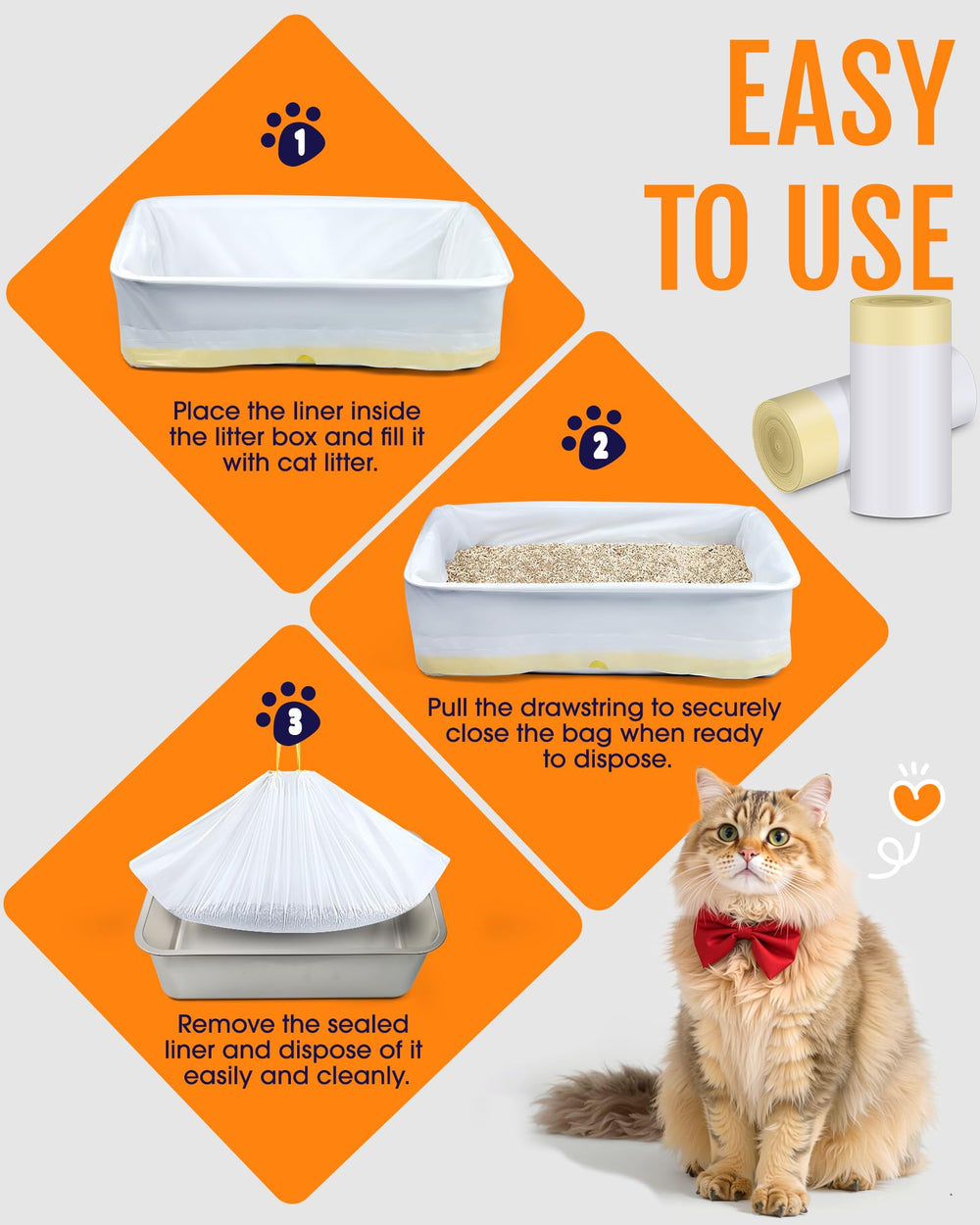 EASY TO USE

1

Place the liner inside the litter box and fill it with cat litter.

2

Pull the drawstring to securely close the bag when ready to dispose.

3

Remove the sealed liner and dispose of it easily and cleanly.